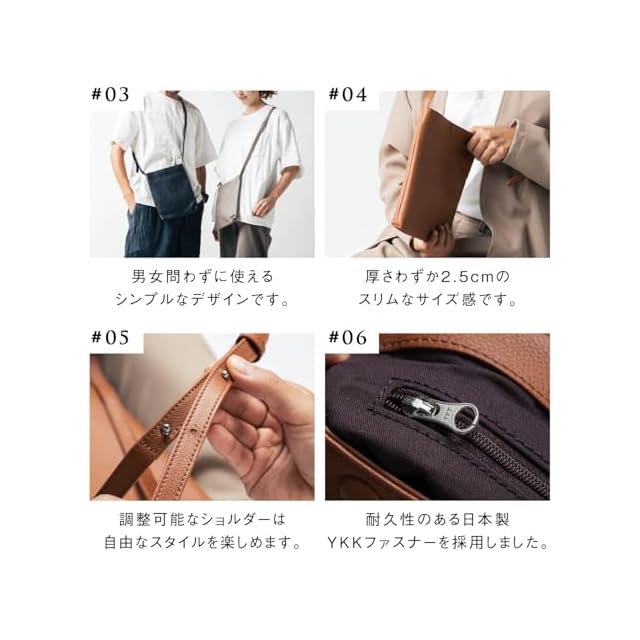 #03

男女問わずに使える
シンプルなデザインです。

#04

厚さわずか2.5cmの
スリムなサイズ感です。

#05

調整可能なショルダーは
自由なスタイルを楽しめます。

#06

YKK

耐久性のある日本製
YKKファスナーを採用しました。