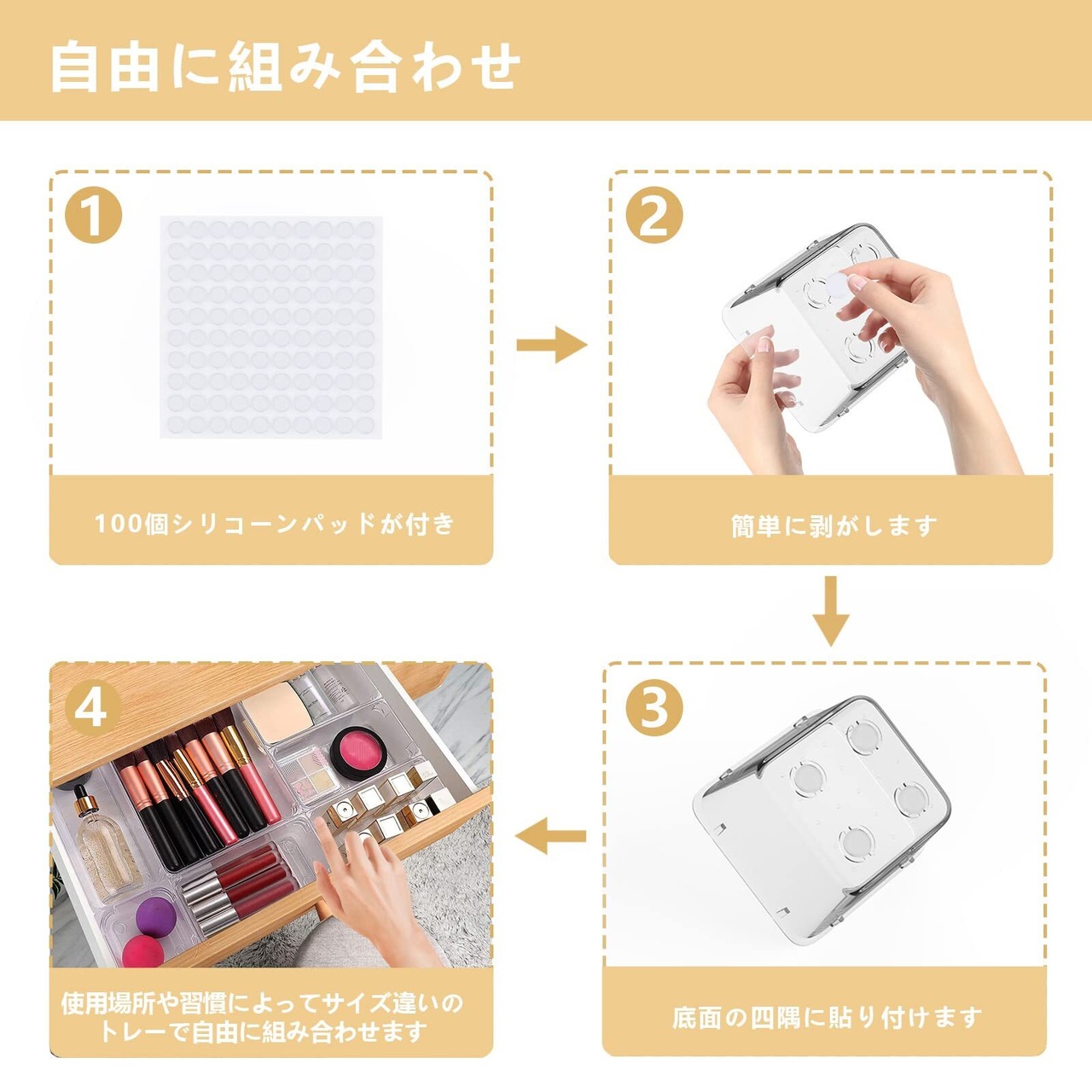 自由に組み合わせ

1

100個シリコーンパッドが付き

2

簡単に剥がします

3

底面の四隅に貼り付けます

4

使用場所や習慣によってサイズ違いのトレーで自由に組み合わせます