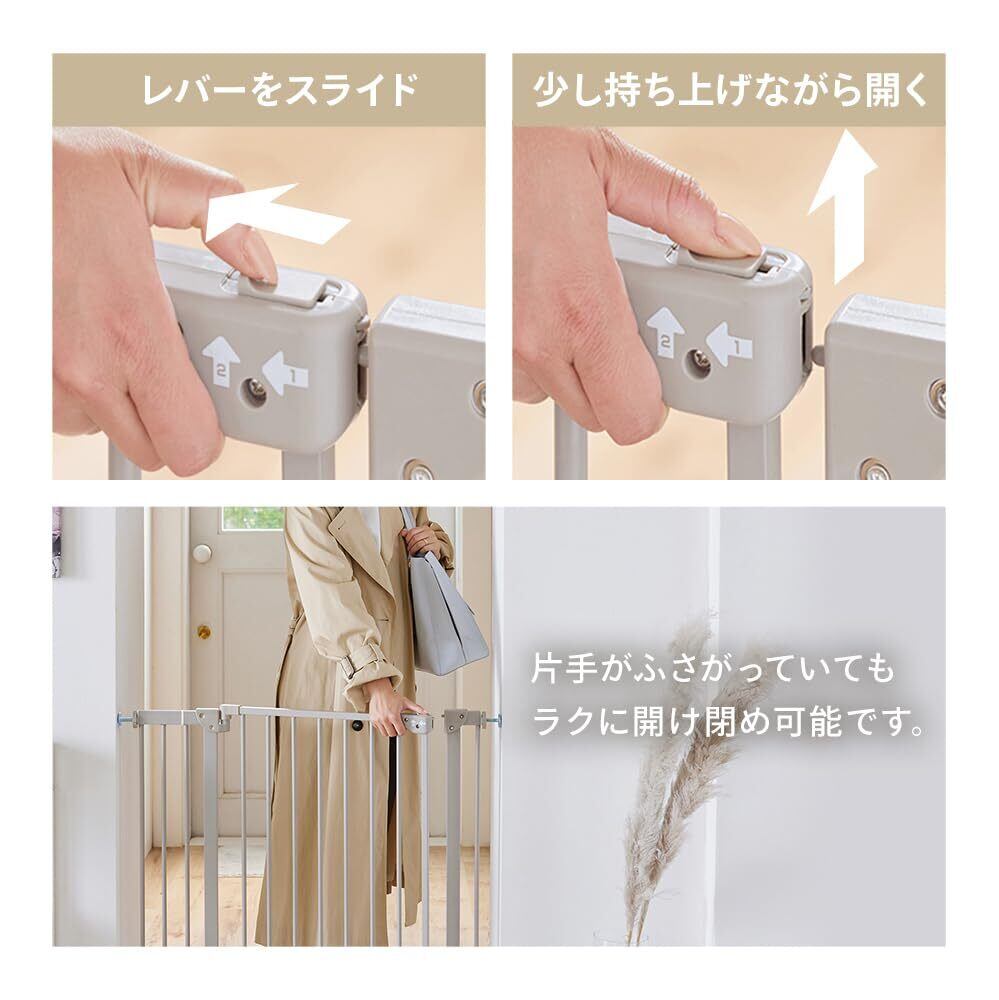 レバーをスライド

2 1

少し持ち上げながら開く

2 1

片手がふさがっていても
ラクに開け閉め可能です。