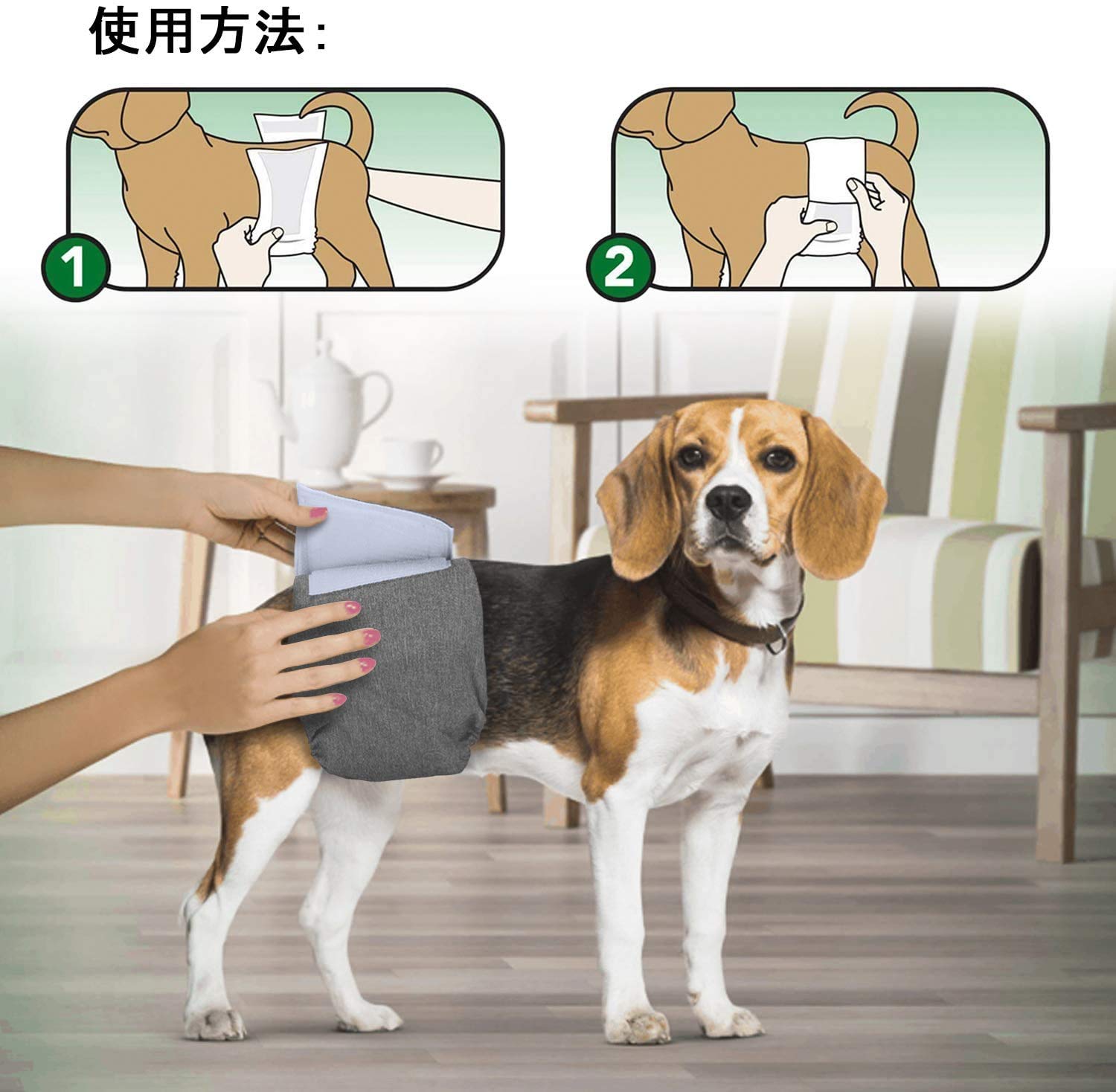 使用方法:

1

2