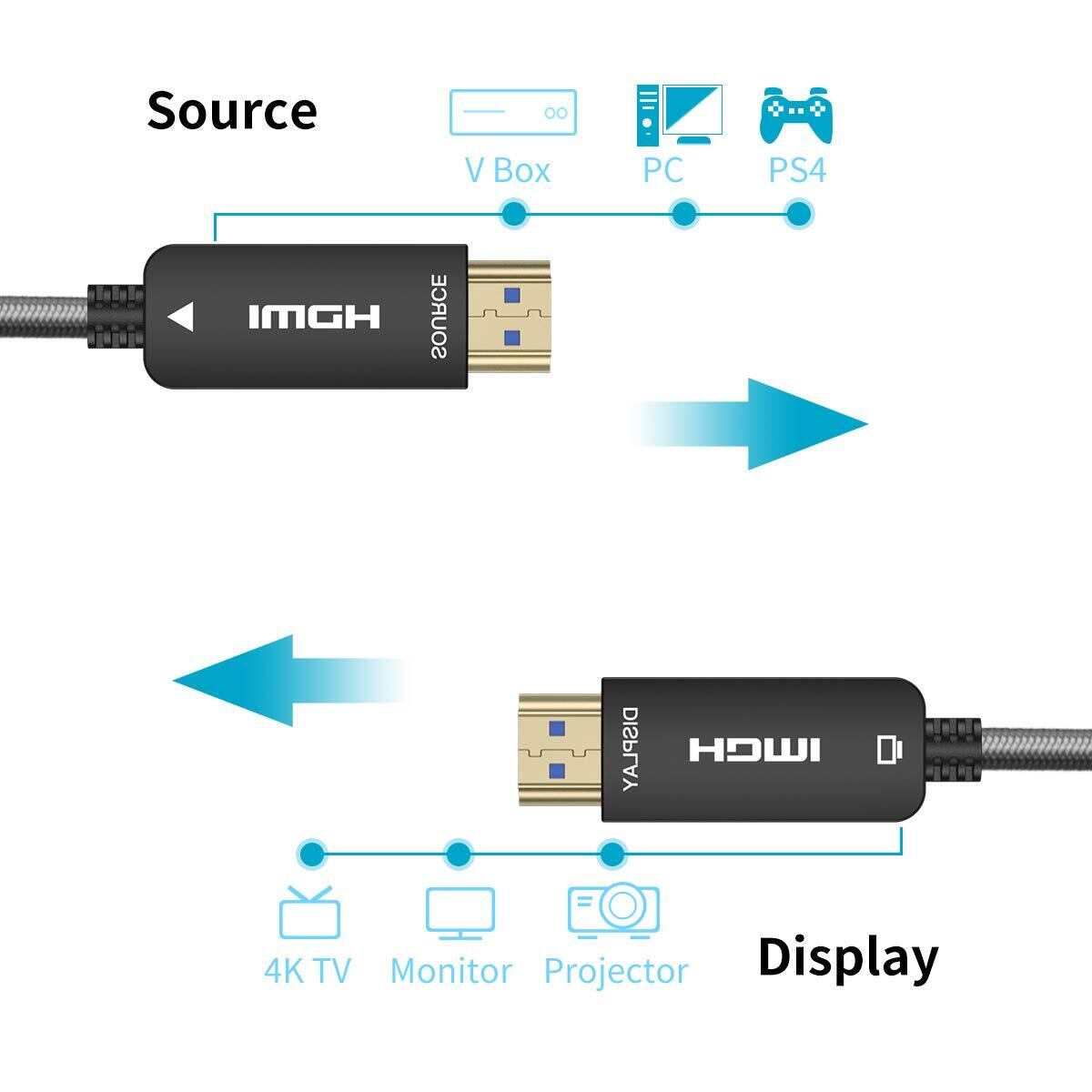 Source

V Box PC PS4

HDMI
SOURCE

DISPLAY
HDMI

4K TV Monitor Projector

Display