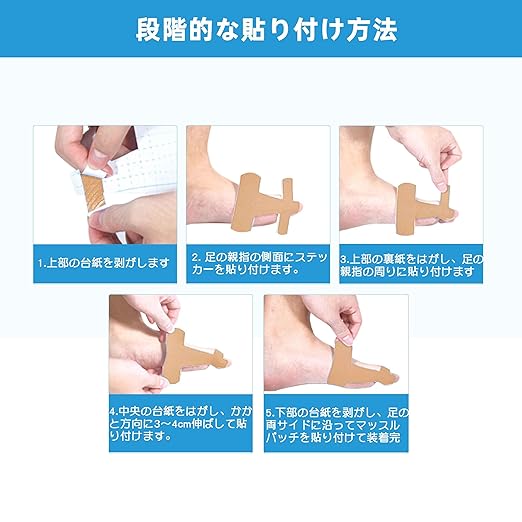 段階的な貼り付け方法

1.上部の台紙を剥がします

2. 足の親指の側面にステッカーを貼り付けます。

3.上部の裏紙をはがし、足の親指の周りに貼り付けます

4.中央の台紙をはがし、かかと方向に3～4cm伸ばして貼り付けます。

5.下部の台紙を剥がし、足の両サイドに沿ってマッスルパッチを貼り付けて装着完