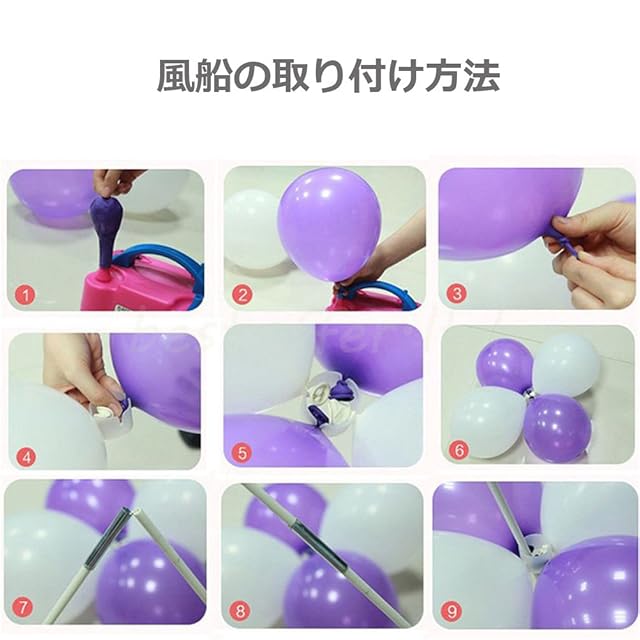 風船の取り付け方法

1

2

3

4

5

6

7

8

9