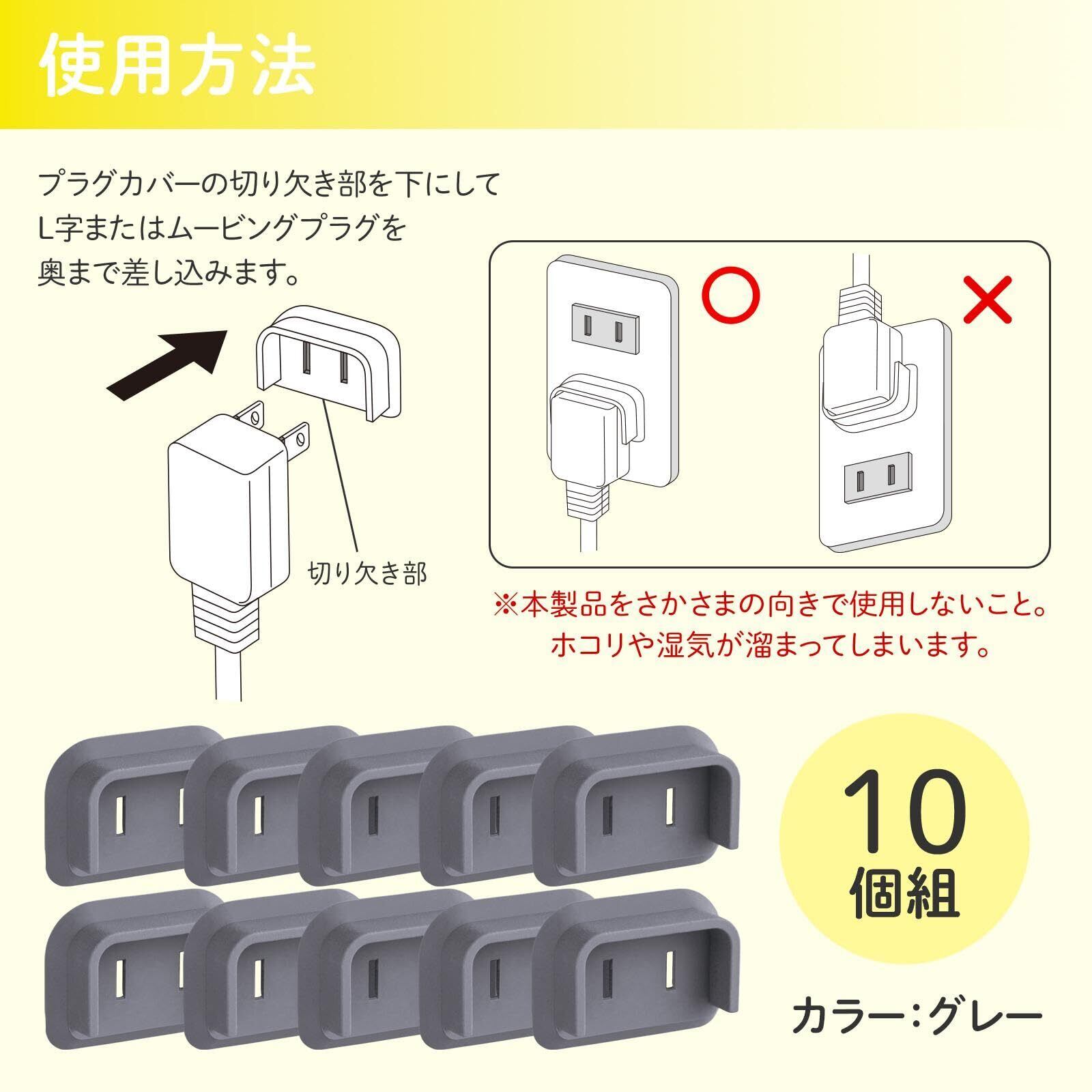 使用方法

プラグカバーの切り欠き部を下にして
L字またはムービングプラグを
奥まで差し込みます。

切り欠き部

○

×

※本製品をさかさまの向きで使用しないこと。
ホコリや湿気が溜まってしまいます。

10
個組

カラー:グレー