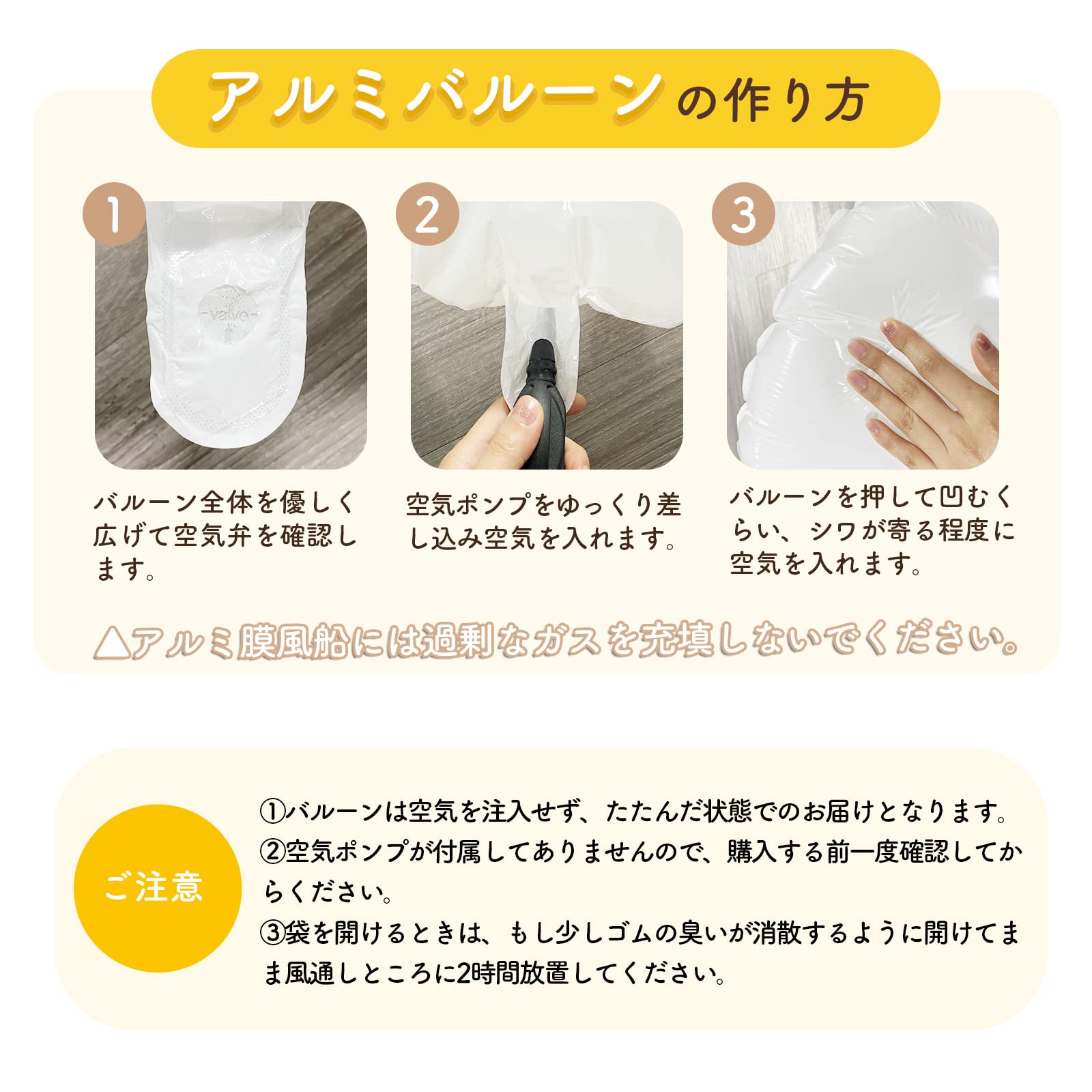 アルミバルーンの作り方

1

valve

バルーン全体を優しく広げて空気弁を確認します。

2

空気ポンプをゆっくり差し込み空気を入れます。

3

バルーンを押して凹むくらい、シワが寄る程度に空気を入れます。

△アルミ膜風船には過剰なガスを充填しないでください。

ご注意

①バルーンは空気を注入せず、たたんだ状態でのお届けとなります。
②空気ポンプが付属してありませんので、購入する前一度確認してからください。
③袋を開けるときは、もし少しゴムの臭いが消散するように開けてまま風通しところに2時間放置してください。