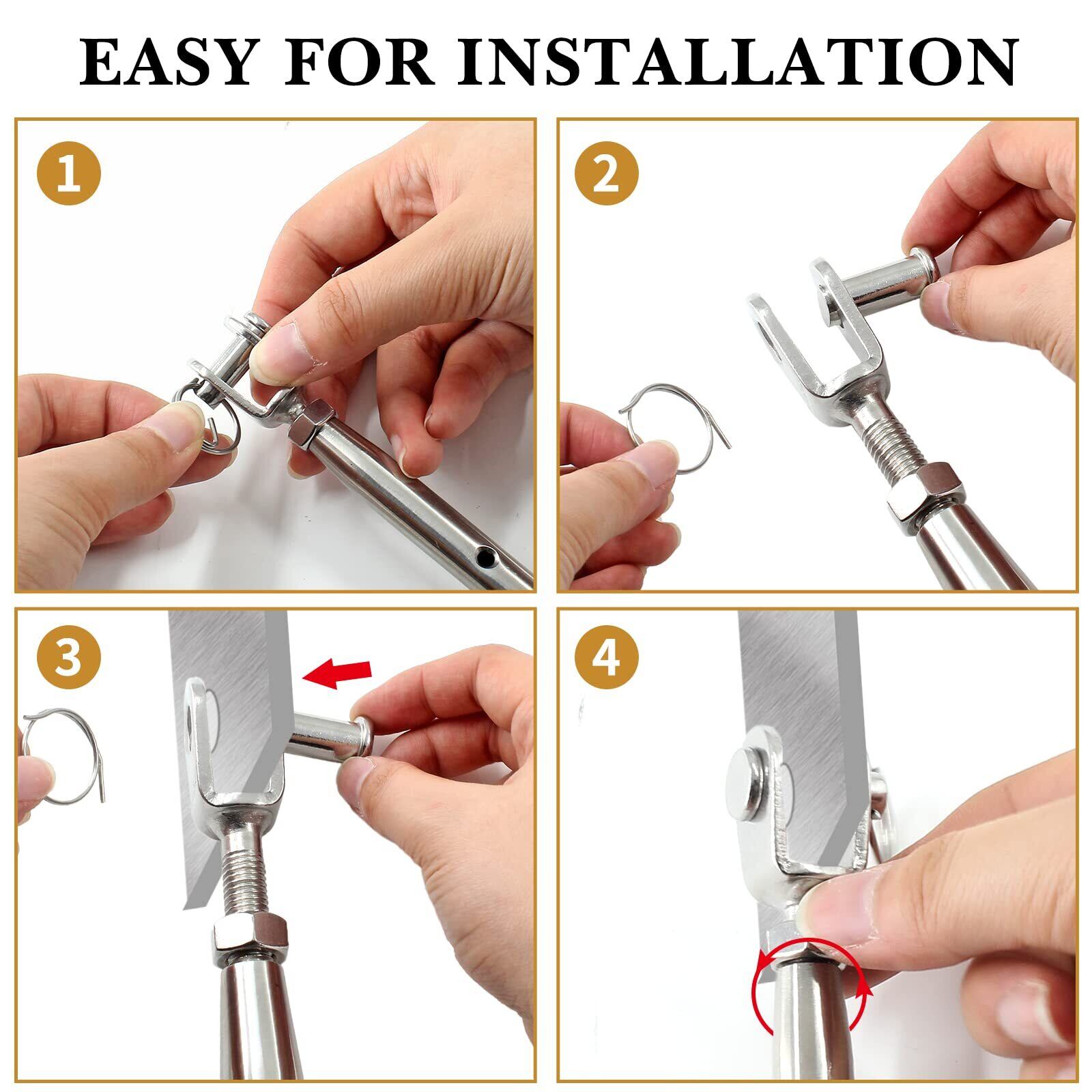 EASY FOR INSTALLATION

1

2

3

4