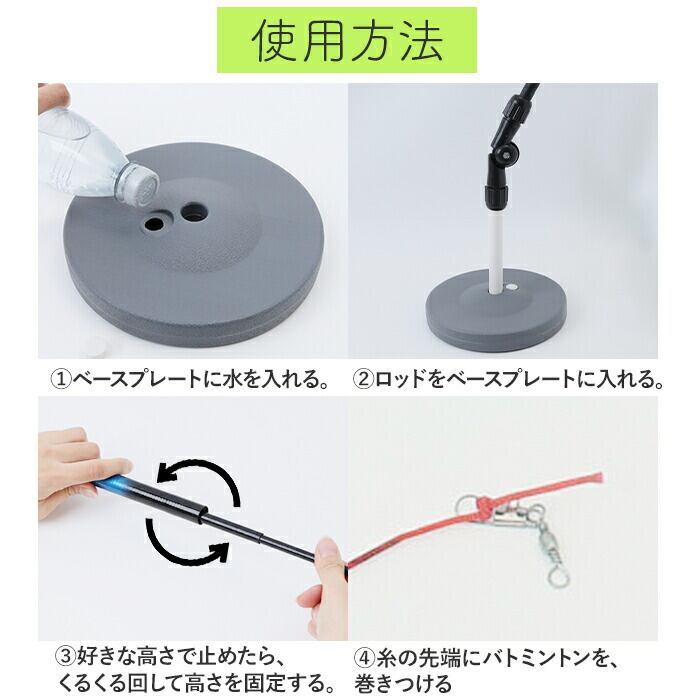 使用方法

①ベースプレートに水を入れる。

②ロッドをベースプレートに入れる。

③好きな高さで止めたら、くるくる回して高さを固定する。

④糸の先端にバトミントンを、巻きつける