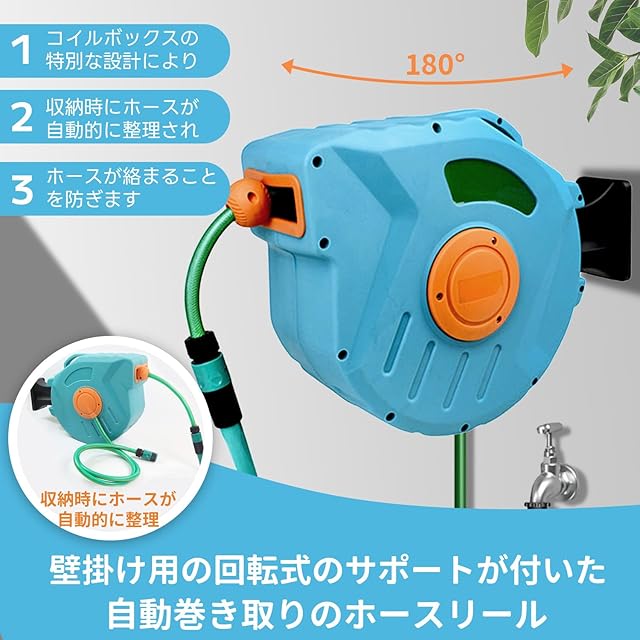 1 コイルボックスの特別な設計により

2 収納時にホースが自動的に整理され

3 ホースが絡まることを防ぎます

180°

収納時にホースが自動的に整理

壁掛け用の回転式のサポートが付いた自動巻き取りのホースリール