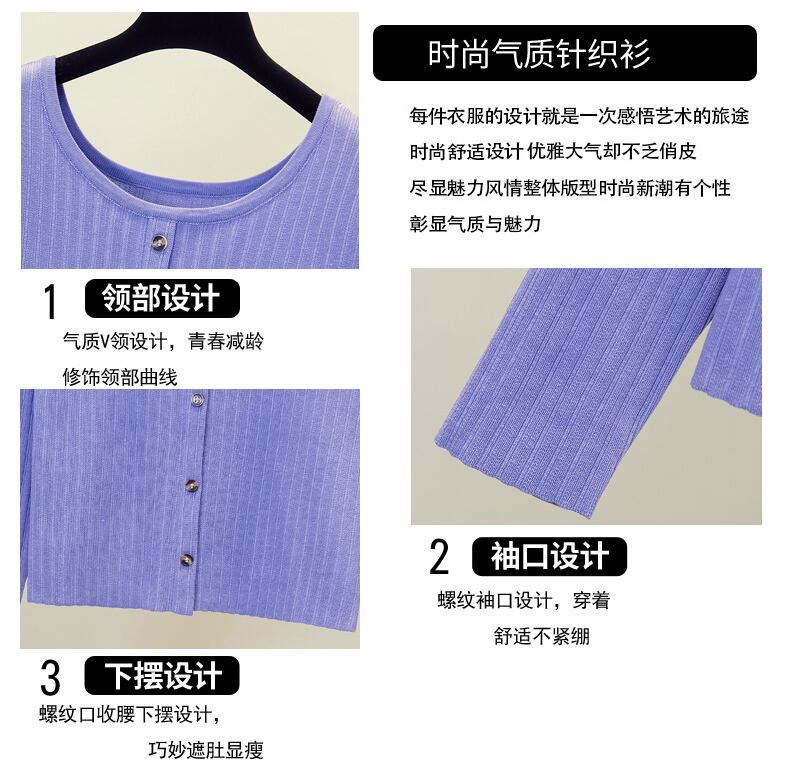 时尚气质针织衫

每件衣服的设计就是一次感悟艺术的旅途
时尚舒适设计 优雅大气却不乏俏皮
尽显魅力风情整体版型时尚新潮有个性
彰显气质与魅力

1 领部设计
气质V领设计，青春减龄
修饰领部曲线

2 袖口设计
螺纹袖口设计，穿着
舒适不紧绷

3 下摆设计
螺纹口收腰下摆设计，
巧妙遮肚显瘦