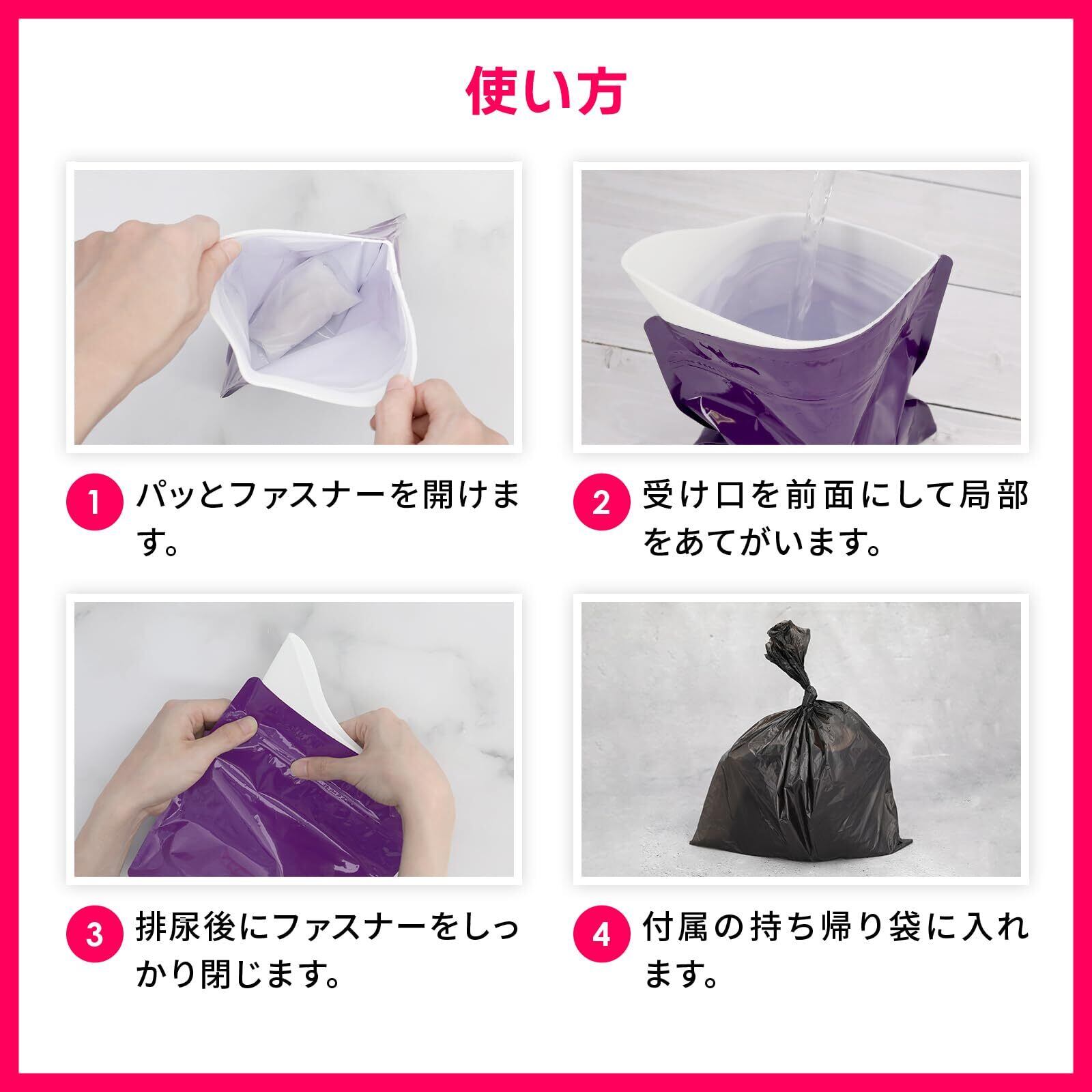 使い方

1 パッとファスナーを開けます。

2 受け口を前面にして局部をあてがいます。

3 排尿後にファスナーをしっかり閉じます。

4 付属の持ち帰り袋に入れます。