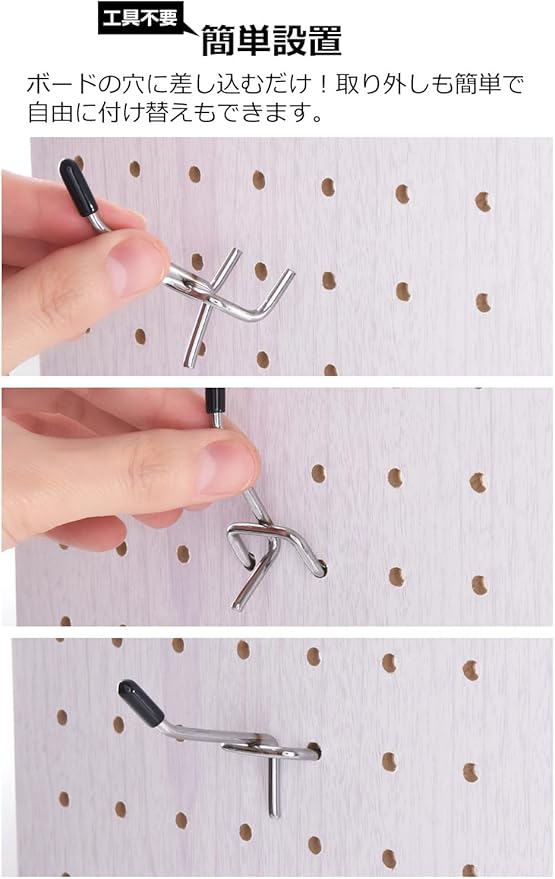 工具不要 簡単設置

ボードの穴に差し込むだけ！取り外しも簡単で自由に付け替えもできます。