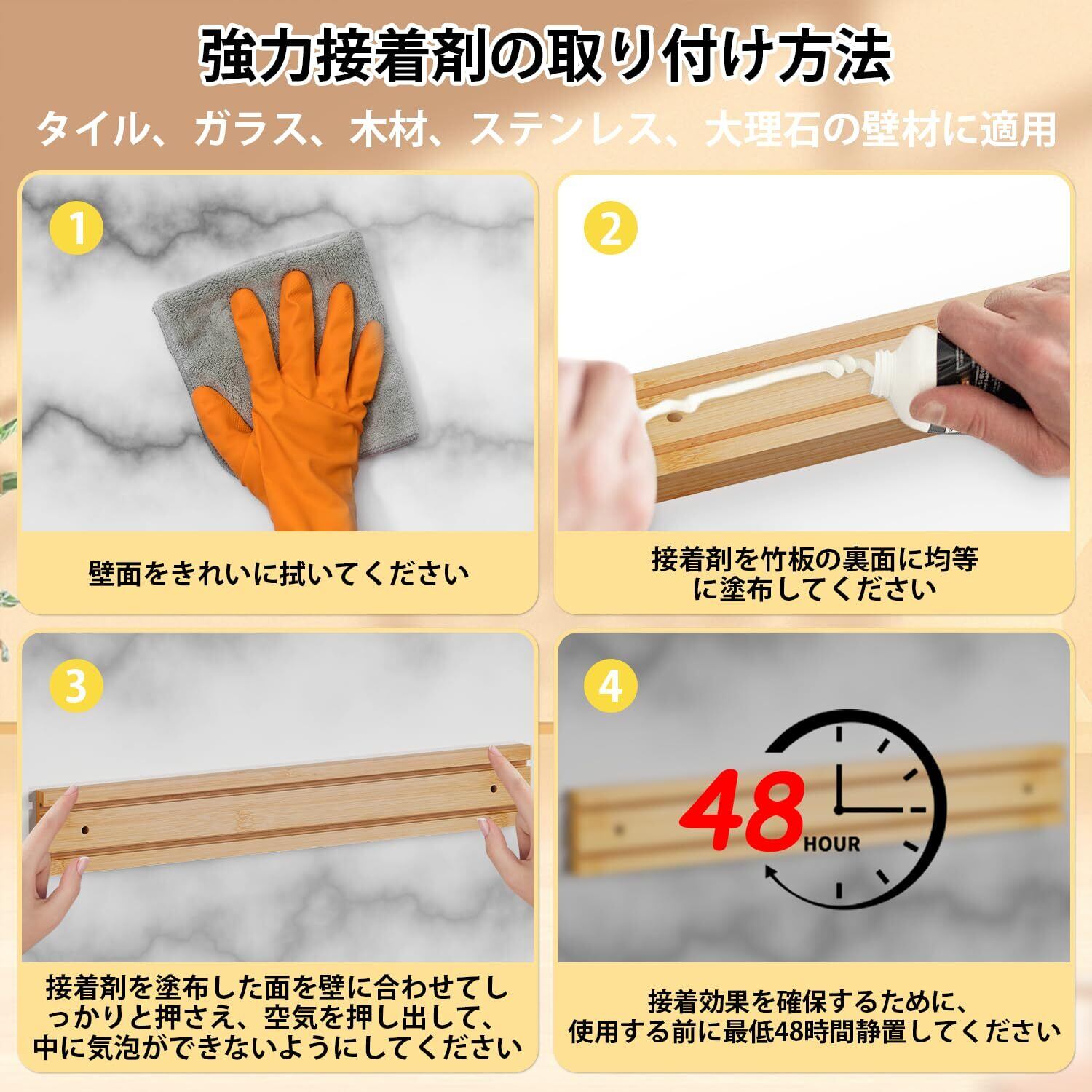 強力接着剤の取り付け方法

タイル、ガラス、木材、ステンレス、大理石の壁材に適用

1

壁面をきれいに拭いてください

2

接着剤を竹板の裏面に均等に塗布してください

3

接着剤を塗布した面を壁に合わせてしっかりと押さえ、空気を押し出して、中に気泡ができないようにしてください

4

48 HOUR

接着効果を確保するために、使用する前に最低48時間静置してください