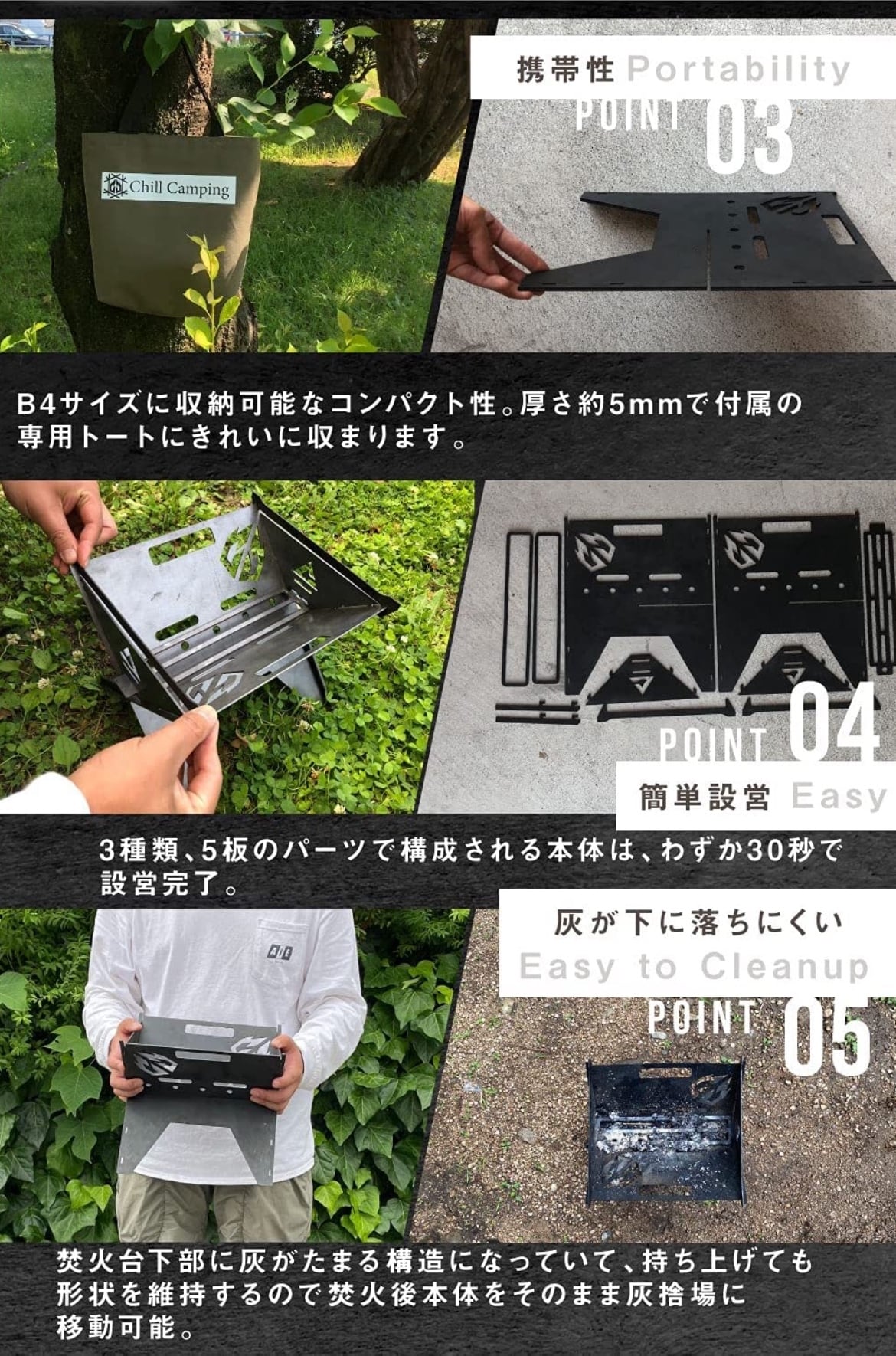 Chill Camping

携帯性 Portability

POINT 03

B4サイズに収納可能なコンパクト性。厚さ約5mmで付属の専用トートにきれいに収まります。

POINT 04

簡単設営 Easy

3種類、5板のパーツで構成される本体は、わずか30秒で設営完了。

灰が下に落ちにくい
Easy to Cleanup

POINT 05

焚火台下部に灰がたまる構造になっていて、持ち上げても形状を維持するので焚火後本体をそのまま灰捨場に移動可能。