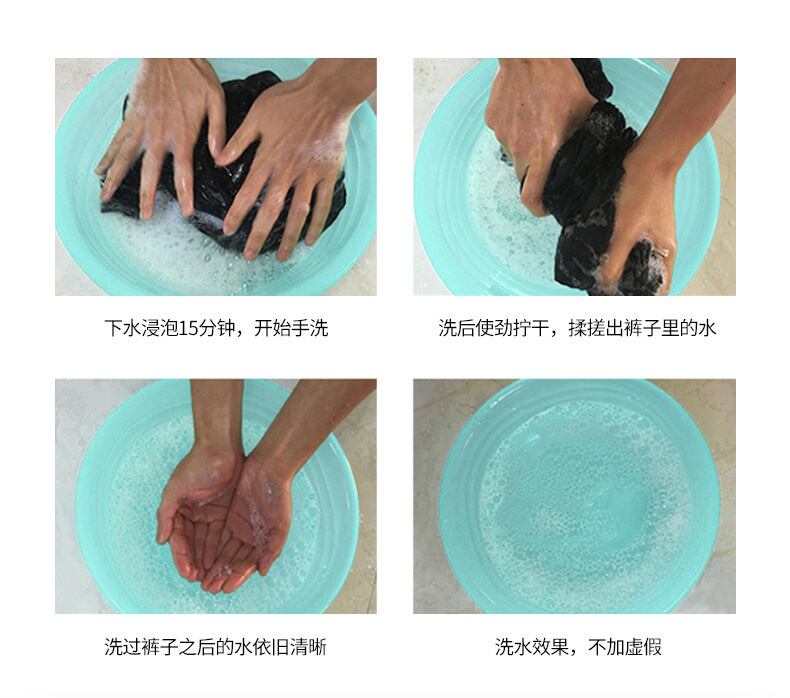 下水浸泡15分钟，开始手洗

洗后使劲拧干，揉搓出裤子里的水

洗过裤子之后的水依旧清晰

洗水效果，不加虚假