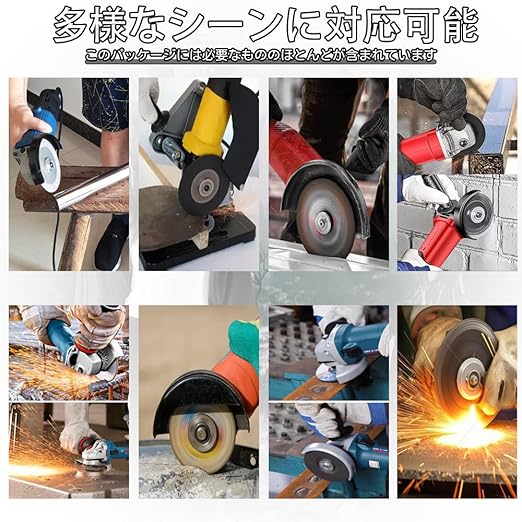 多様なシーンに対応可能

このパッケージには必要なもののほとんどが含まれています