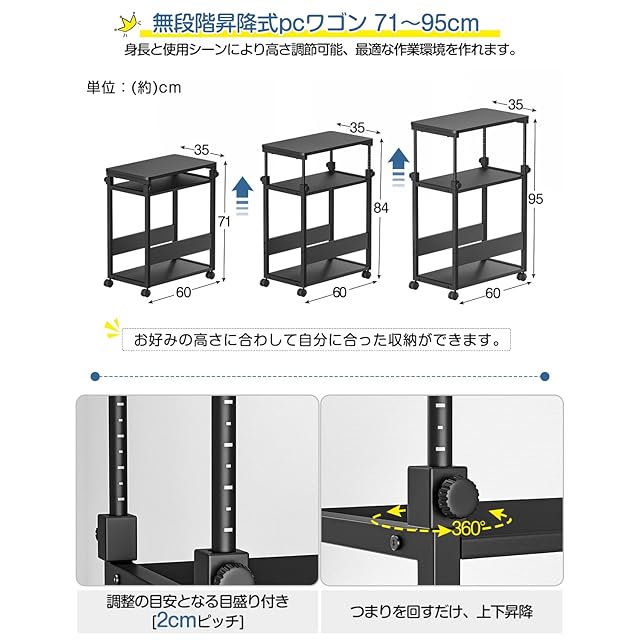 無段階昇降式pcワゴン 71～95cm

身長と使用シーンにより高さ調節可能、最適な作業環境を作れます。

単位：(約)cm

35
71
60

35
84
60

35
95
60

お好みの高さに合わして自分に合った収納ができます。

360°

調整の目安となる目盛り付き
[2cmピッチ]

つまりを回すだけ、上下昇降