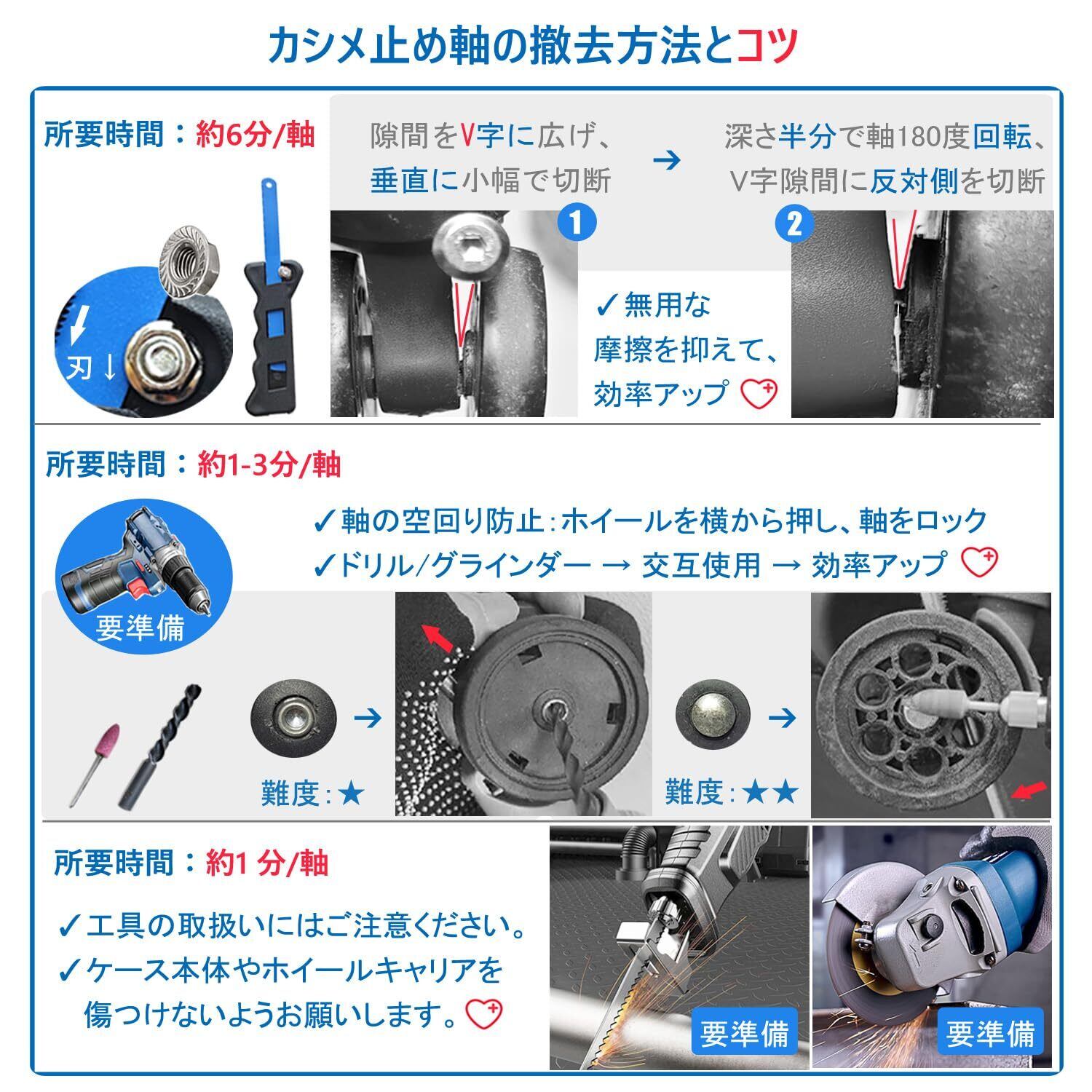 カシメ止め軸の撤去方法とコツ

所要時間：約6分/軸

刃↓

隙間をV字に広げ、垂直に小幅で切断

→

深さ半分で軸180度回転、V字隙間に反対側を切断

1

2

✓無用な摩擦を抑えて、効率アップ

所要時間：約1-3分/軸

✓軸の空回り防止：ホイールを横から押し、軸をロック
✓ドリル/グラインダー → 交互使用 → 効率アップ

要準備

→

難度：★

→

難度：★★

所要時間：約1 分/軸

✓工具の取扱いにはご注意ください。
✓ケース本体やホイールキャリアを傷つけないようお願いします。

要準備

要準備