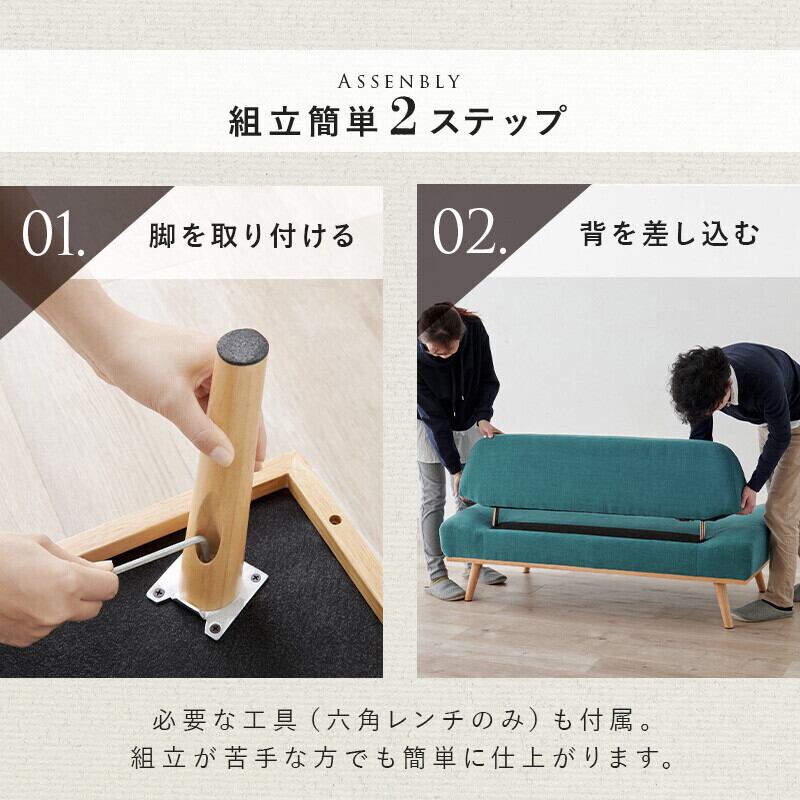 ASSENBLY
組立簡単2ステップ

01. 脚を取り付ける

02. 背を差し込む

必要な工具（六角レンチのみ）も付属。
組立が苦手な方でも簡単に仕上がります。