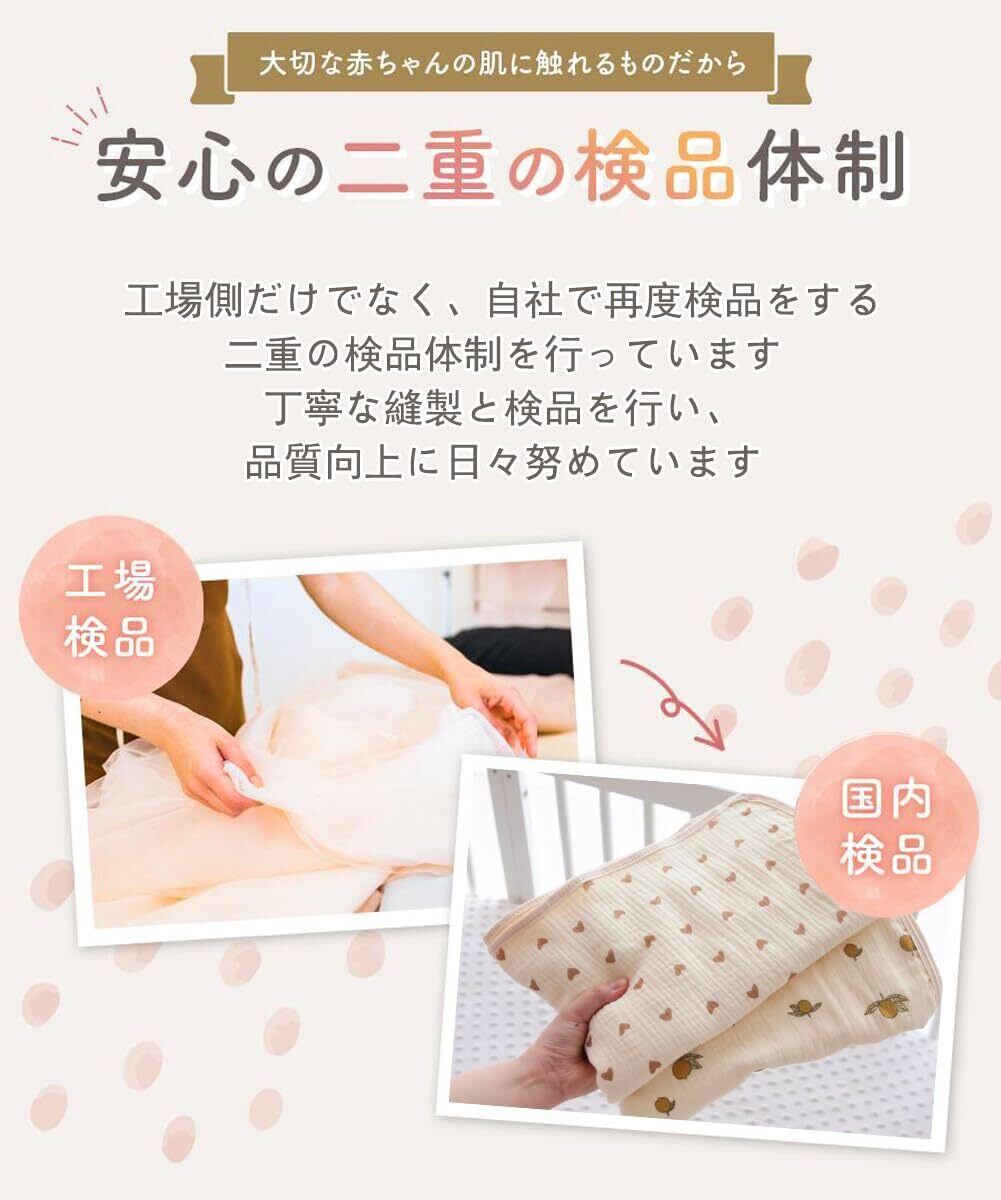 大切な赤ちゃんの肌に触れるものだから

安心の二重の検品体制

工場側だけでなく、自社で再度検品をする
二重の検品体制を行っています
丁寧な縫製と検品を行い、
品質向上に日々努めています

工場
検品

国内
検品