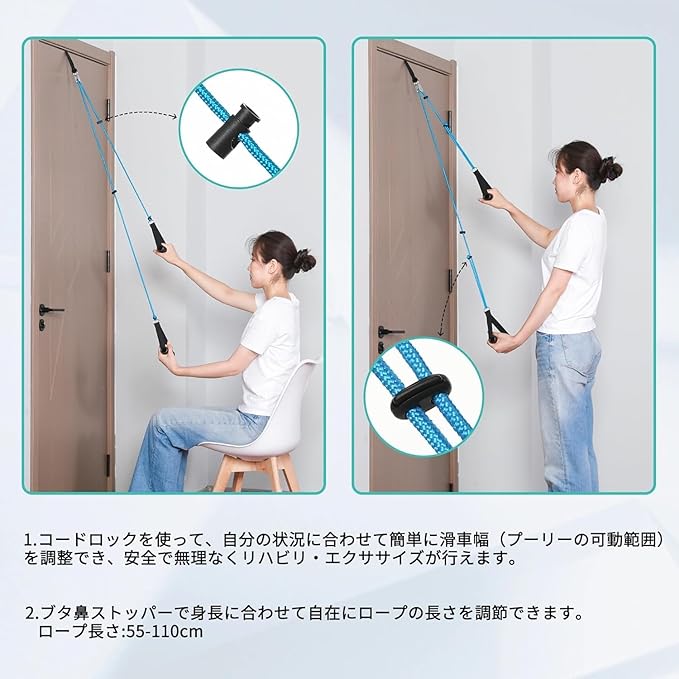 1.コードロックを使って、自分の状況に合わせて簡単に滑車幅（プーリーの可動範囲）を調整でき、安全で無理なくリハビリ・エクササイズが行えます。

2.ブタ鼻ストッパーで身長に合わせて自在にロープの長さを調節できます。
ロープ長さ:55-110cm