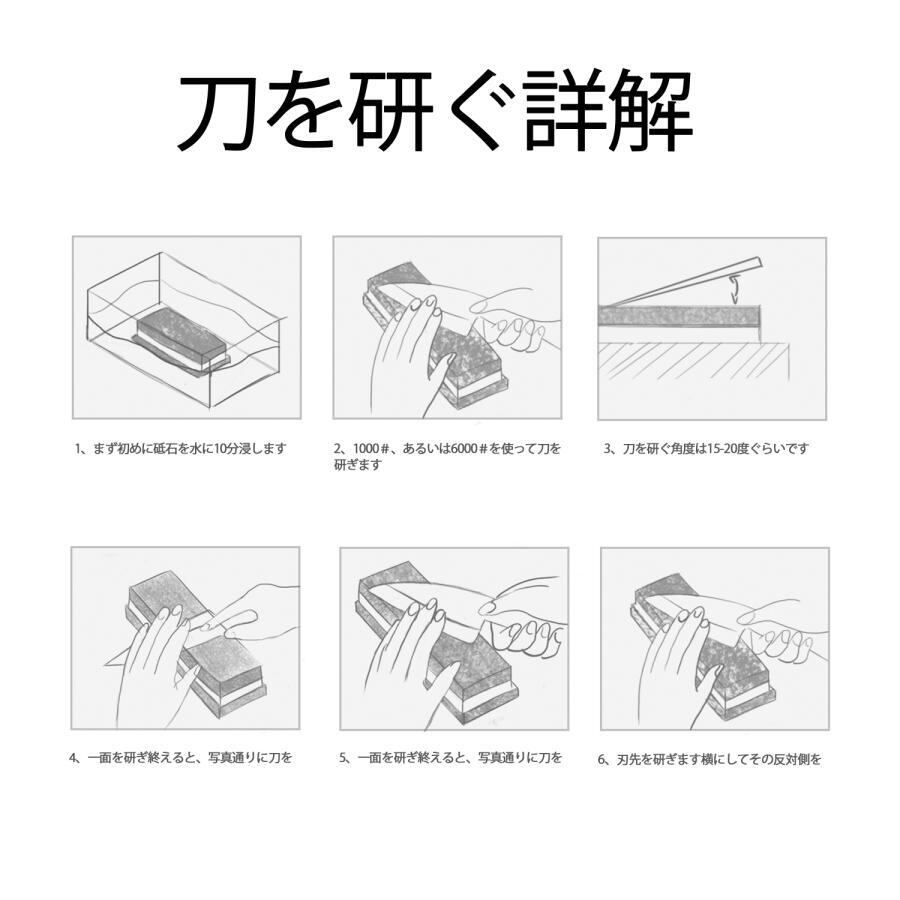 刀を研ぐ詳解

1、まず初めに砥石を水に10分浸します

2、1000＃、あるいは6000＃を使って刀を研ぎます

3、刀を研ぐ角度は15-20度ぐらいです

4、一面を研ぎ終えると、写真通りに刀を

5、一面を研ぎ終えると、写真通りに刀を

6、刃先を研ぎます横にしてその反対側を