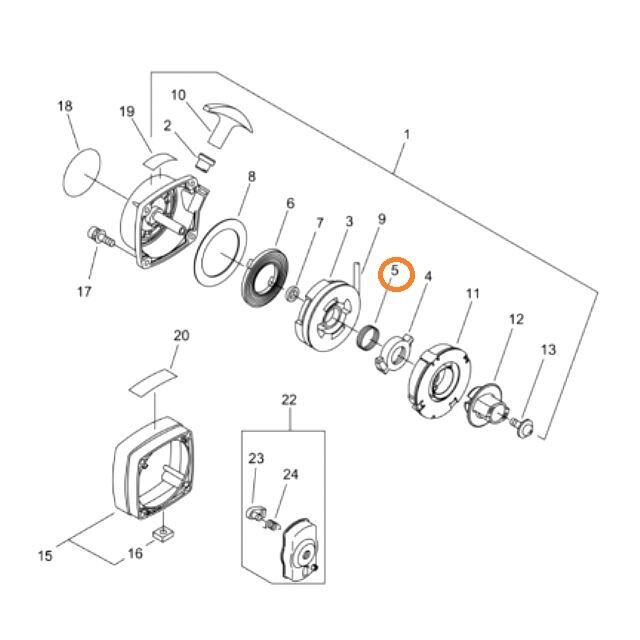 18
19
10
2
1
8
6
7
3
9
5
4
11
12
13
17
20
22
23
24
15
16