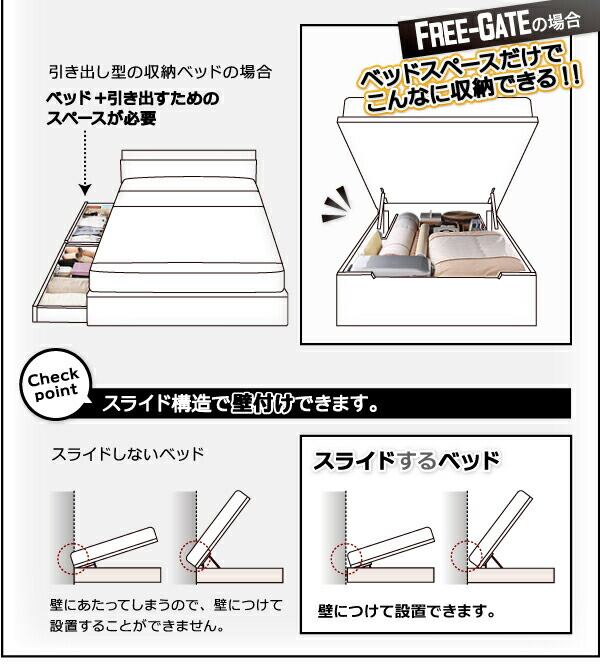 引き出し型の収納ベッドの場合

ベッド＋引き出すためのスペースが必要

FREE-GATEの場合

ベッドスペースだけでこんなに収納できる！！

Check point

スライド構造で壁付けできます。

スライドしないベッド

壁にあたってしまうので、壁につけて設置することができません。

スライドするベッド

壁につけて設置できます。