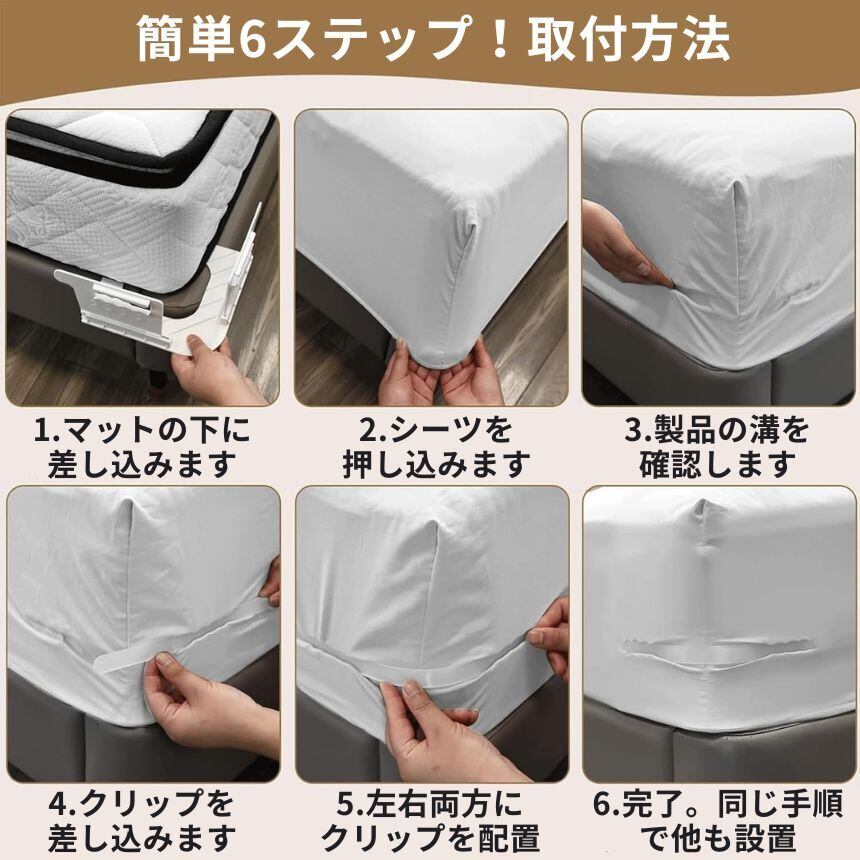 簡単6ステップ！取付方法

1.マットの下に差し込みます

2.シーツを押し込みます

3.製品の溝を確認します

4.クリップを差し込みます

5.左右両方にクリップを配置

6.完了。同じ手順で他も設置