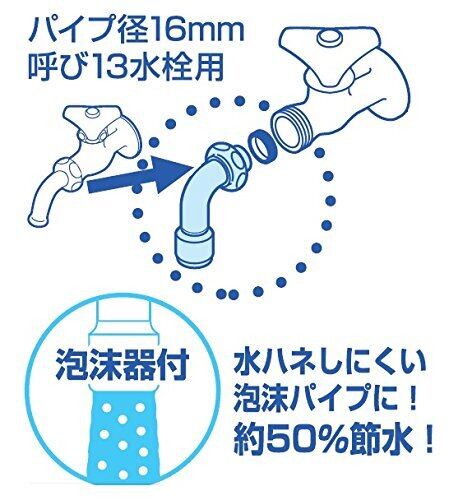 パイプ径16mm
呼び13水栓用

泡沫器付

水ハネしにくい
泡沫パイプに！
約50%節水！