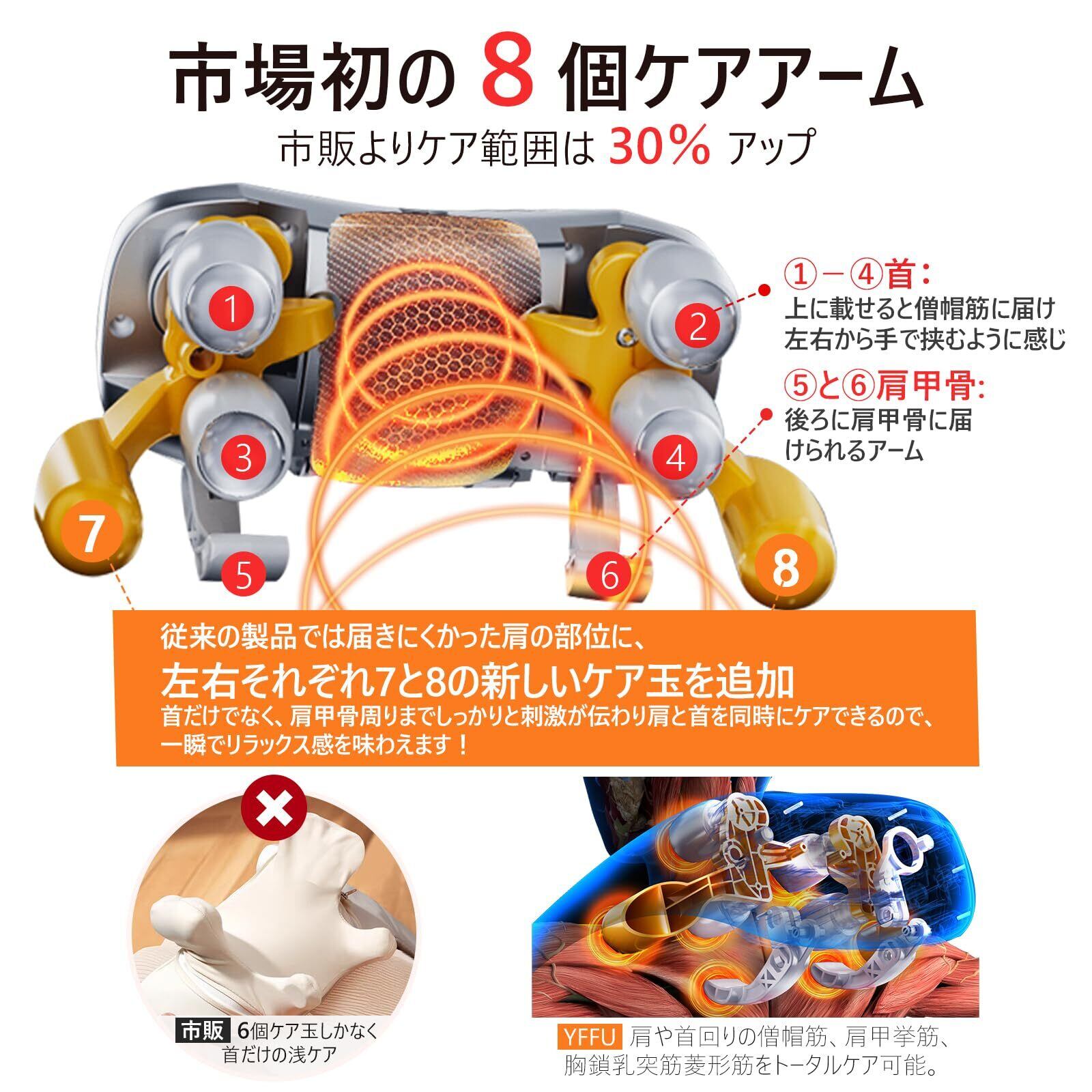 市場初の 8 個ケアアーム
市販よりケア範囲は 30% アップ

1
2
3
4
5
6
7
8

①－④首：
上に載せると僧帽筋に届け左右から手で挟むように感じ

⑤と⑥肩甲骨:
後ろに肩甲骨に届けられるアーム

従来の製品では届きにくかった肩の部位に、
左右それぞれ7と8の新しいケア玉を追加
首だけでなく、肩甲骨周りまでしっかりと刺激が伝わり肩と首を同時にケアできるので、一瞬でリラックス感を味わえます！

市販 6個ケア玉しかなく首だけの浅ケア

YFFU 肩や首回りの僧帽筋、肩甲挙筋、胸鎖乳突筋菱形筋をトータルケア可能。