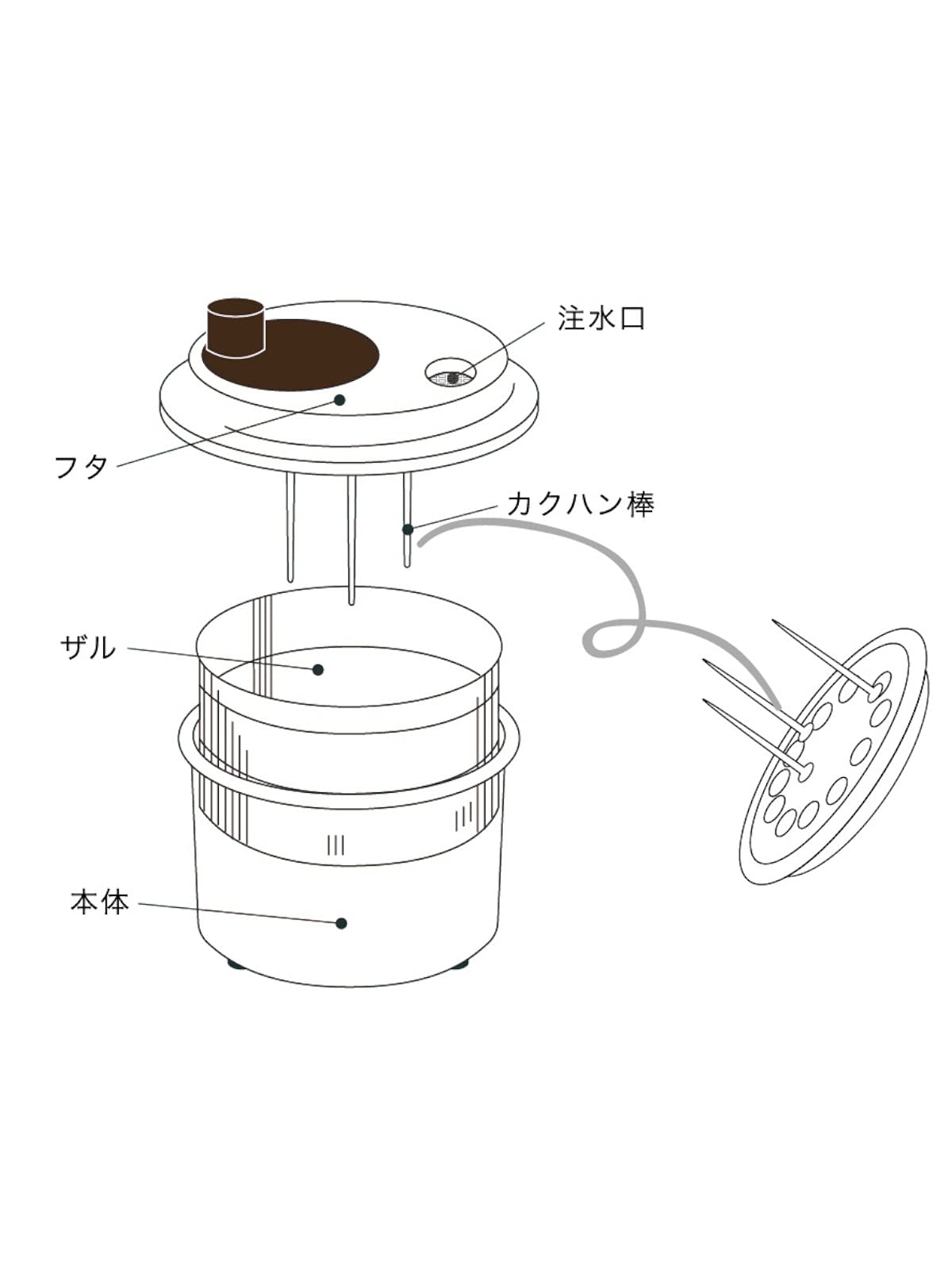 注水口

フタ

カクハン棒

ザル

本体