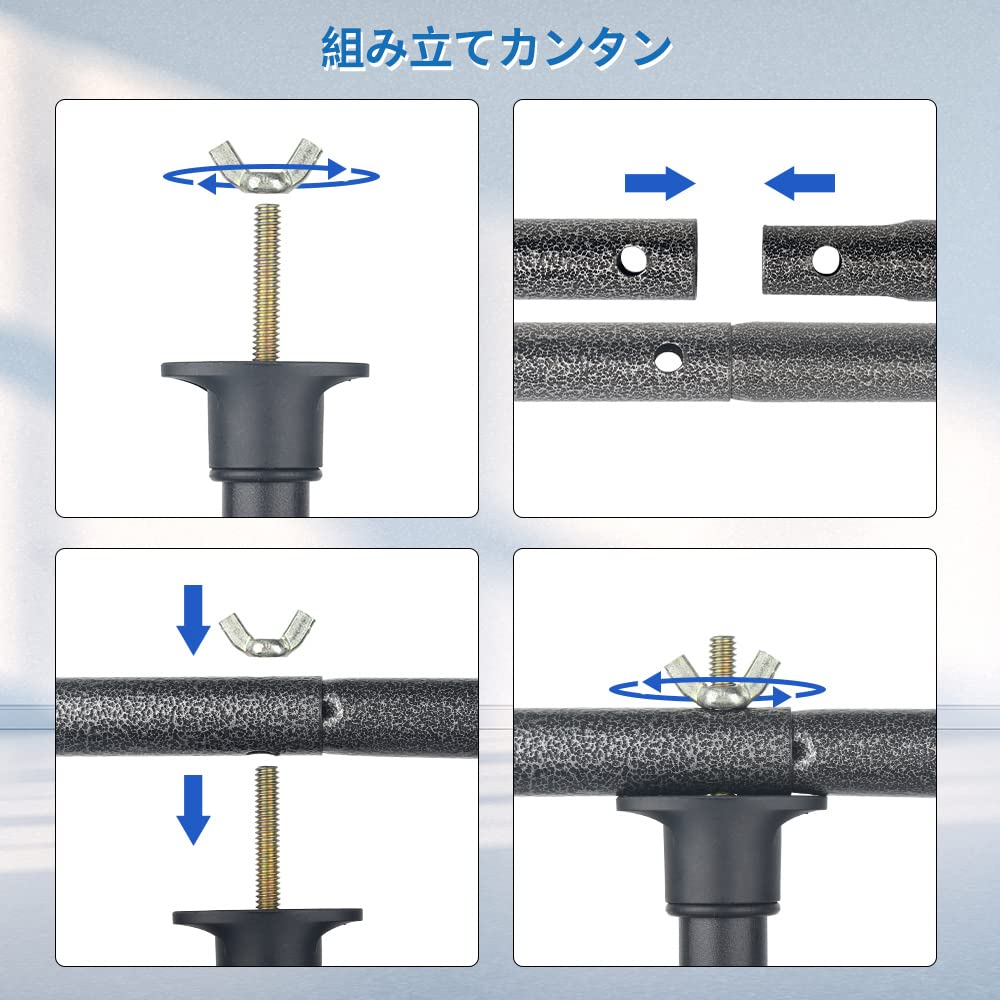 組み立てカンタン