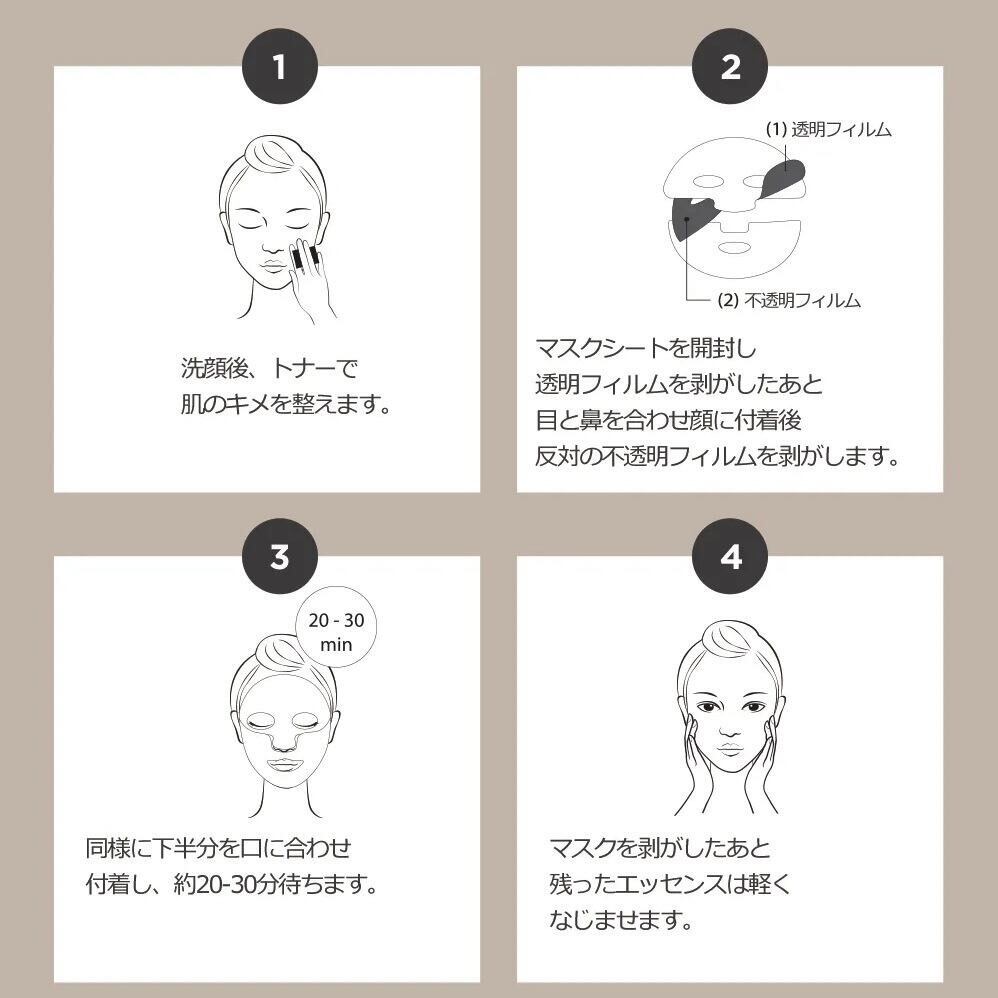 1

洗顔後、トナーで
肌のキメを整えます。

2

(1) 透明フィルム

(2) 不透明フィルム

マスクシートを開封し
透明フィルムを剥がしたあと
目と鼻を合わせ顔に付着後
反対の不透明フィルムを剥がします。

3

20 - 30 min

同様に下半分を口に合わせ
付着し、約20-30分待ちます。

4

マスクを剥がしたあと
残ったエッセンスは軽く
なじませます。