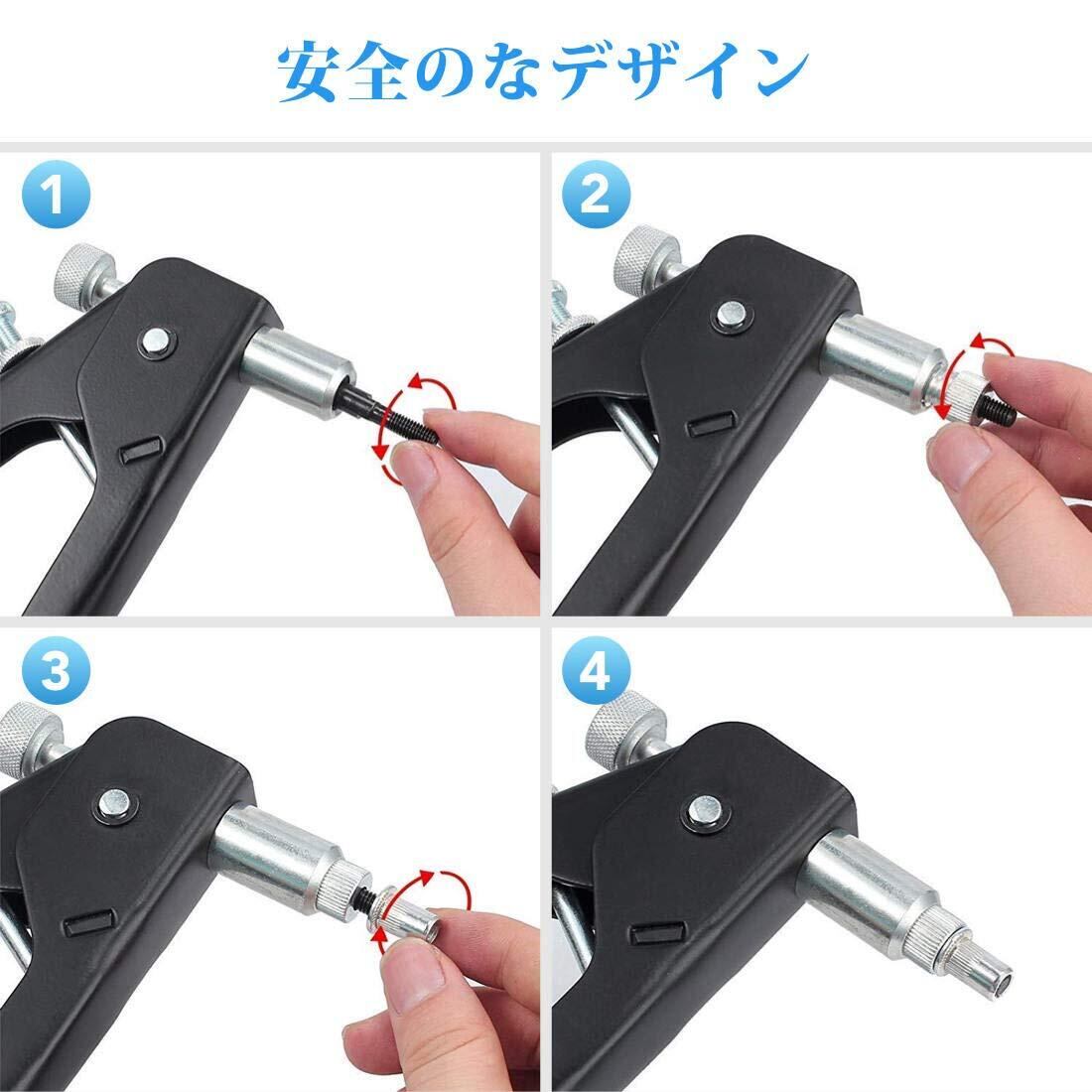 安全のなデザイン

1

2

3

4