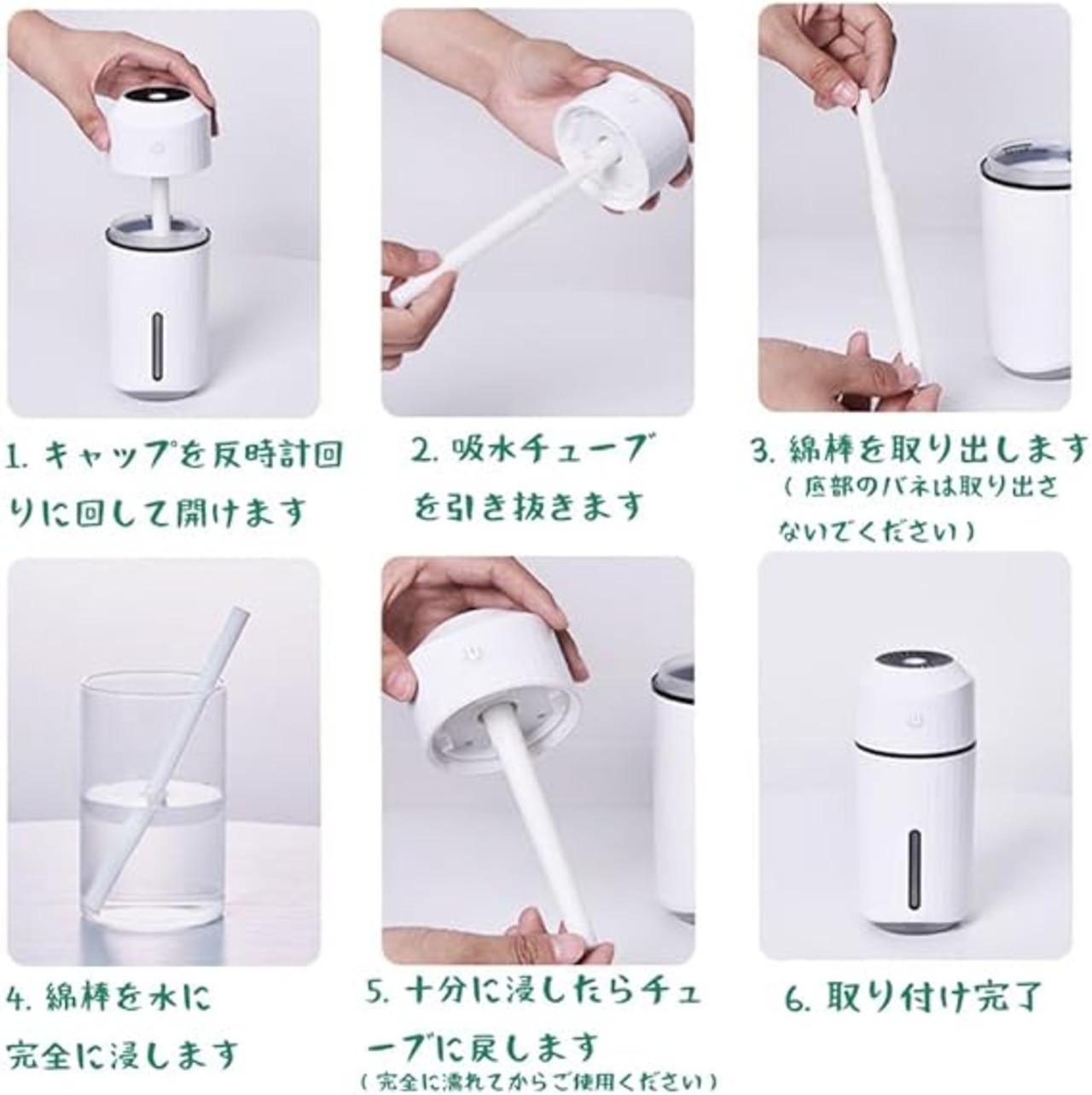 1. キャップを反時計回りに回して開けます

2. 吸水チューブを引き抜きます

3. 綿棒を取り出します
（底部のバネは取り出さないでください）

4. 綿棒を水に完全に浸します

5. 十分に浸したらチューブに戻します
（完全に濡れてからご使用ください）

6. 取り付け完了