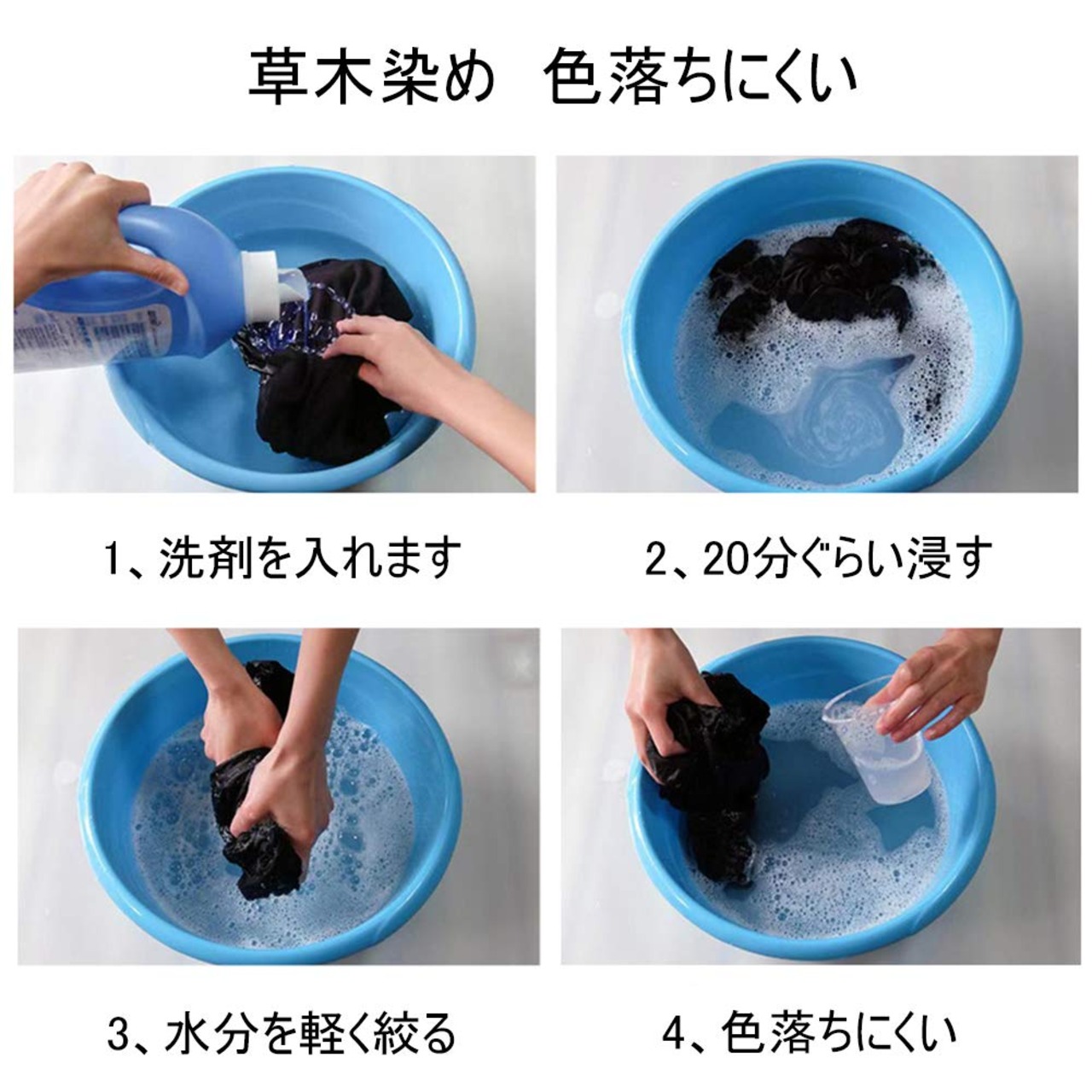 草木染め　色落ちにくい

1、洗剤を入れます

2、20分ぐらい浸す

3、水分を軽く絞る

4、色落ちにくい