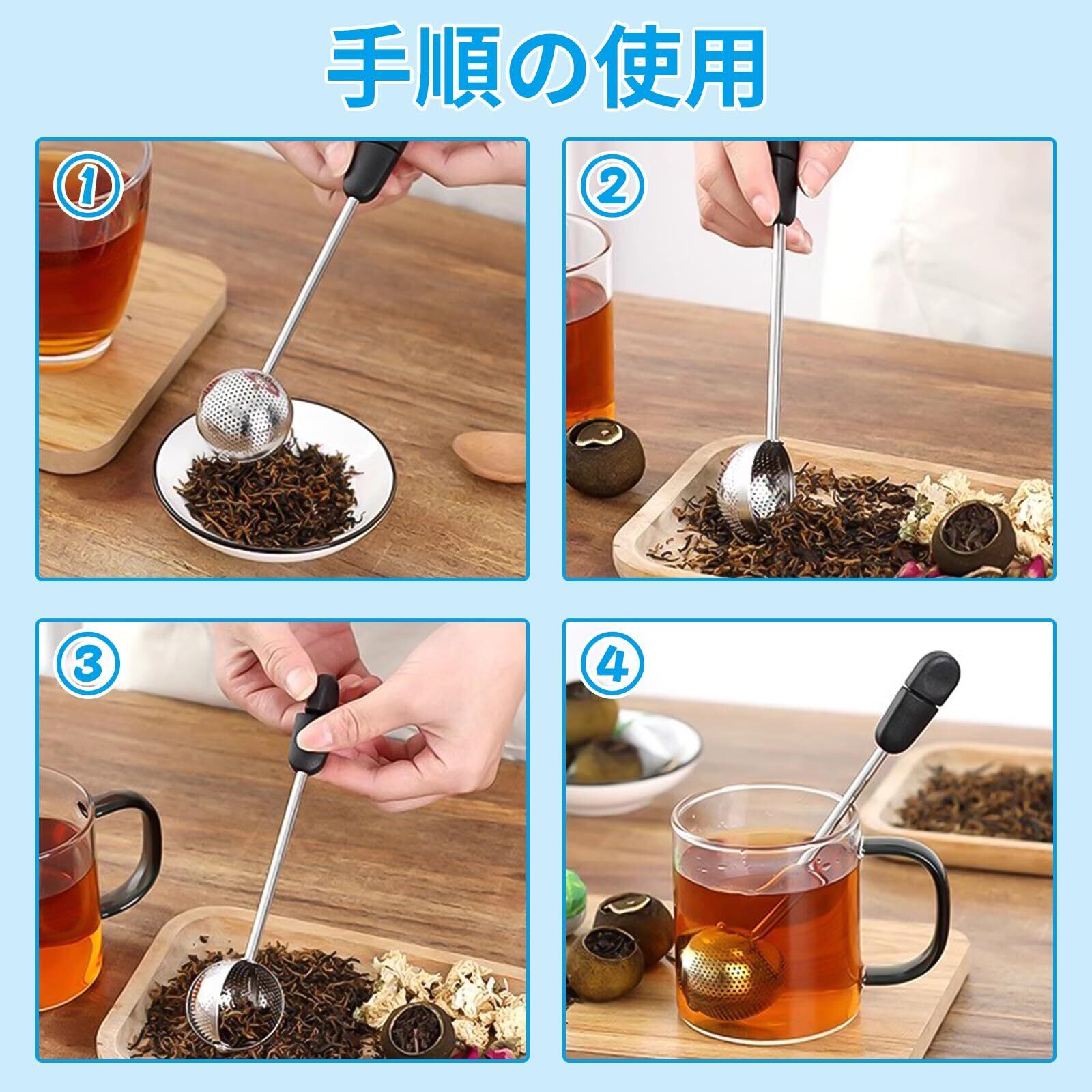 手順の使用

①

②

③

④