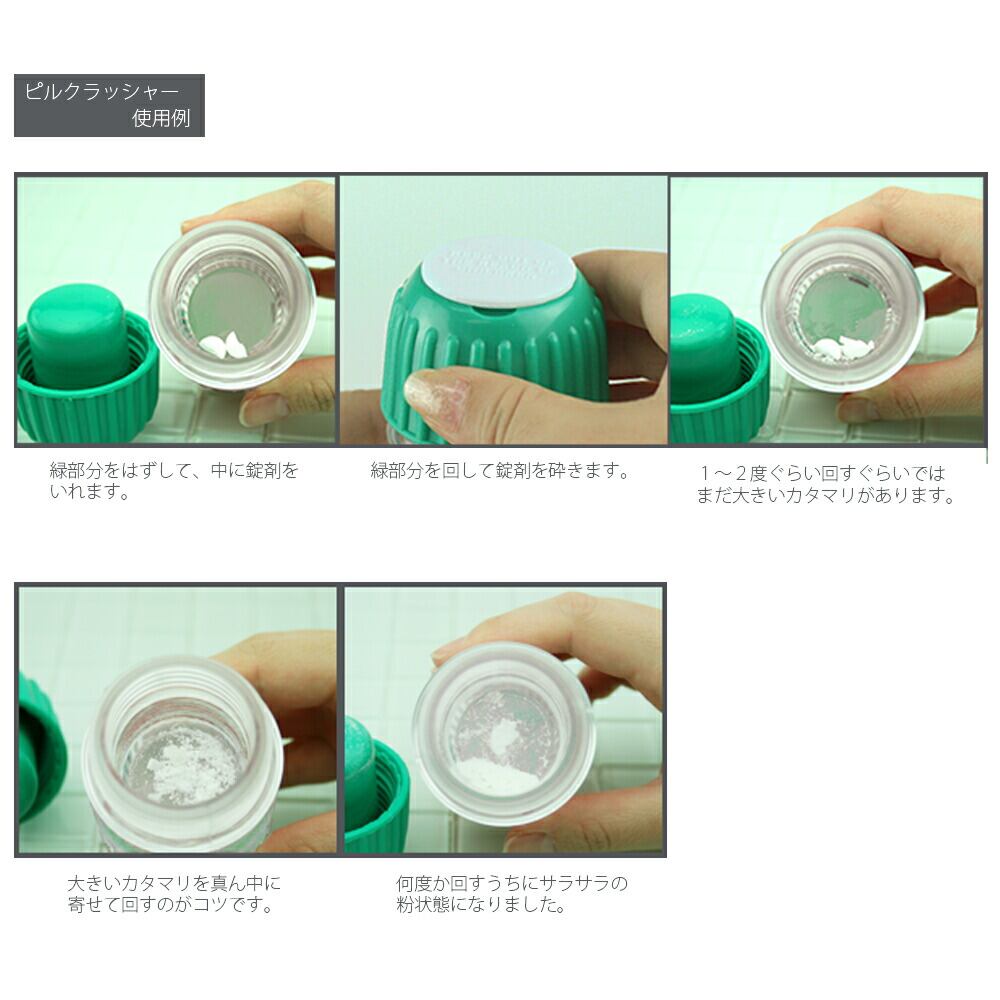 ピルクラッシャー
使用例

緑部分をはずして、中に錠剤をいれます。

緑部分を回して錠剤を砕きます。

1～2度ぐらい回すぐらいではまだ大きいカタマリがあります。

大きいカタマリを真ん中に寄せて回すのがコツです。

何度か回すうちにサラサラの粉状態になりました。