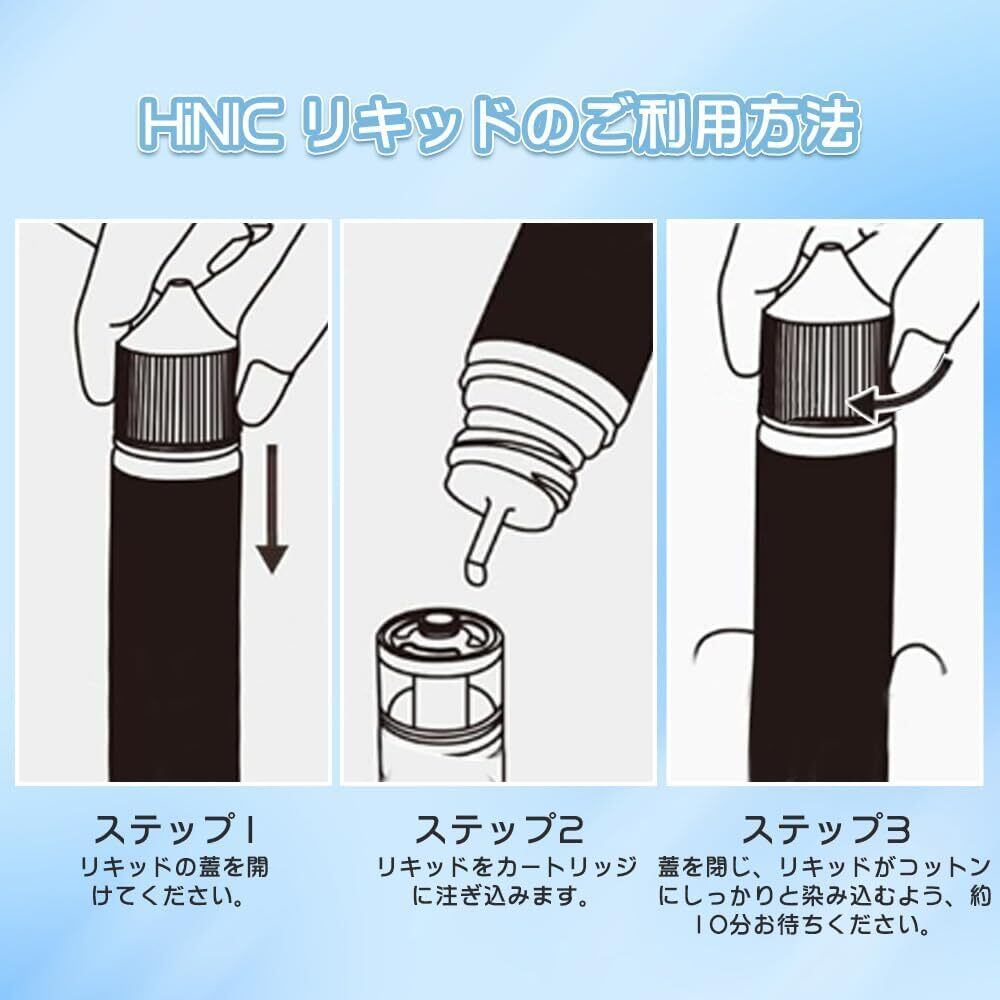 HiNIC リキッドのご利用方法

ステップ1
リキッドの蓋を開けてください。

ステップ2
リキッドをカートリッジに注ぎ込みます。

ステップ3
蓋を閉じ、リキッドがコットンにしっかりと染み込むよう、約10分お待ちください。