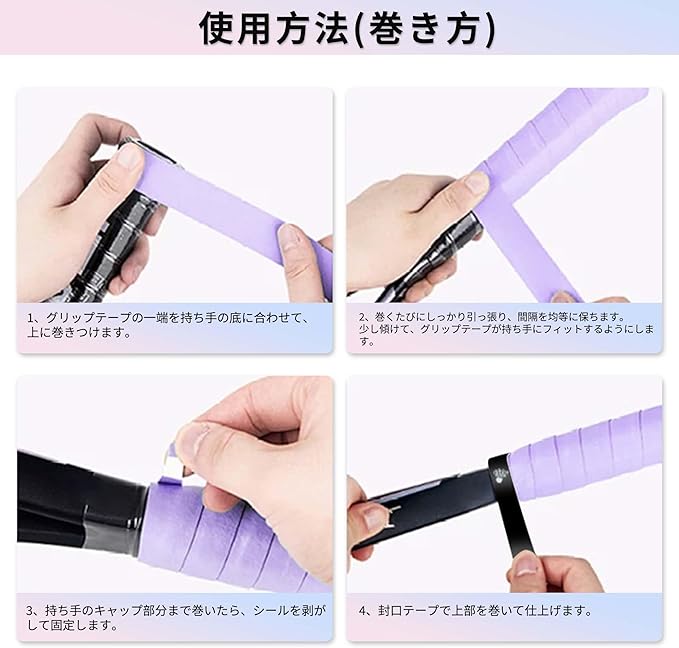 使用方法(巻き方)

1、グリップテープの一端を持ち手の底に合わせて、上に巻きつけます。

2、巻くたびにしっかり引っ張り、間隔を均等に保ちます。少し傾けて、グリップテープが持ち手にフィットするようにします。

3、持ち手のキャップ部分まで巻いたら、シールを剥がして固定します。

4、封口テープで上部を巻いて仕上げます。