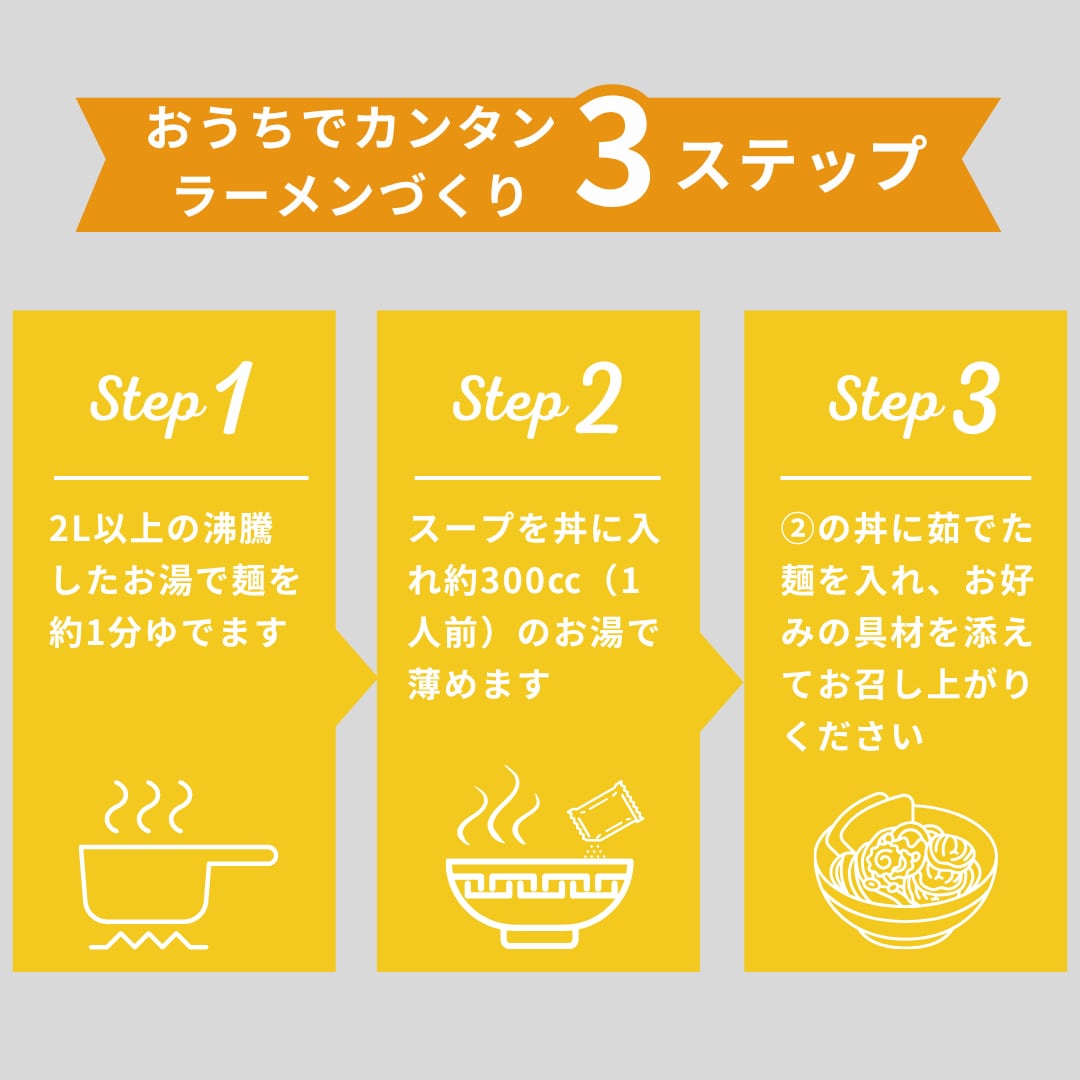 おうちでカンタン
ラーメンづくり 3 ステップ

Step 1

2L以上の沸騰したお湯で麺を約1分ゆでます

Step 2

スープを丼に入れ約300cc（1人前）のお湯で薄めます

Step 3

②の丼に茹でた麺を入れ、お好みの具材を添えてお召し上がりください