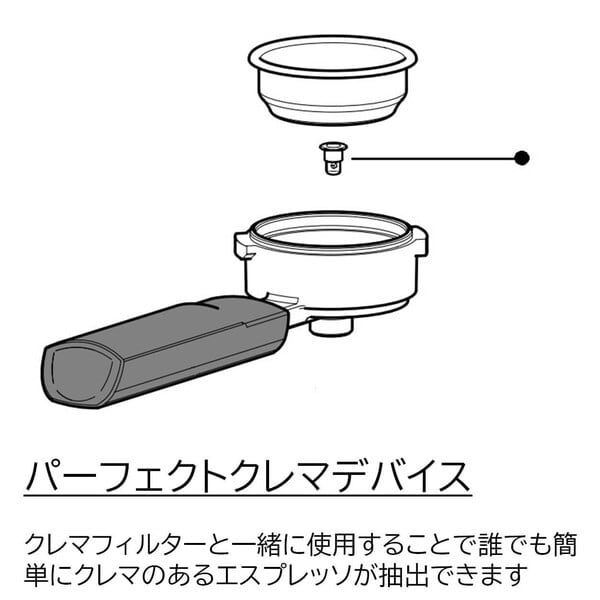 パーフェクトクレマデバイス

クレマフィルターと一緒に使用することで誰でも簡単にクレマのあるエスプレッソが抽出できます