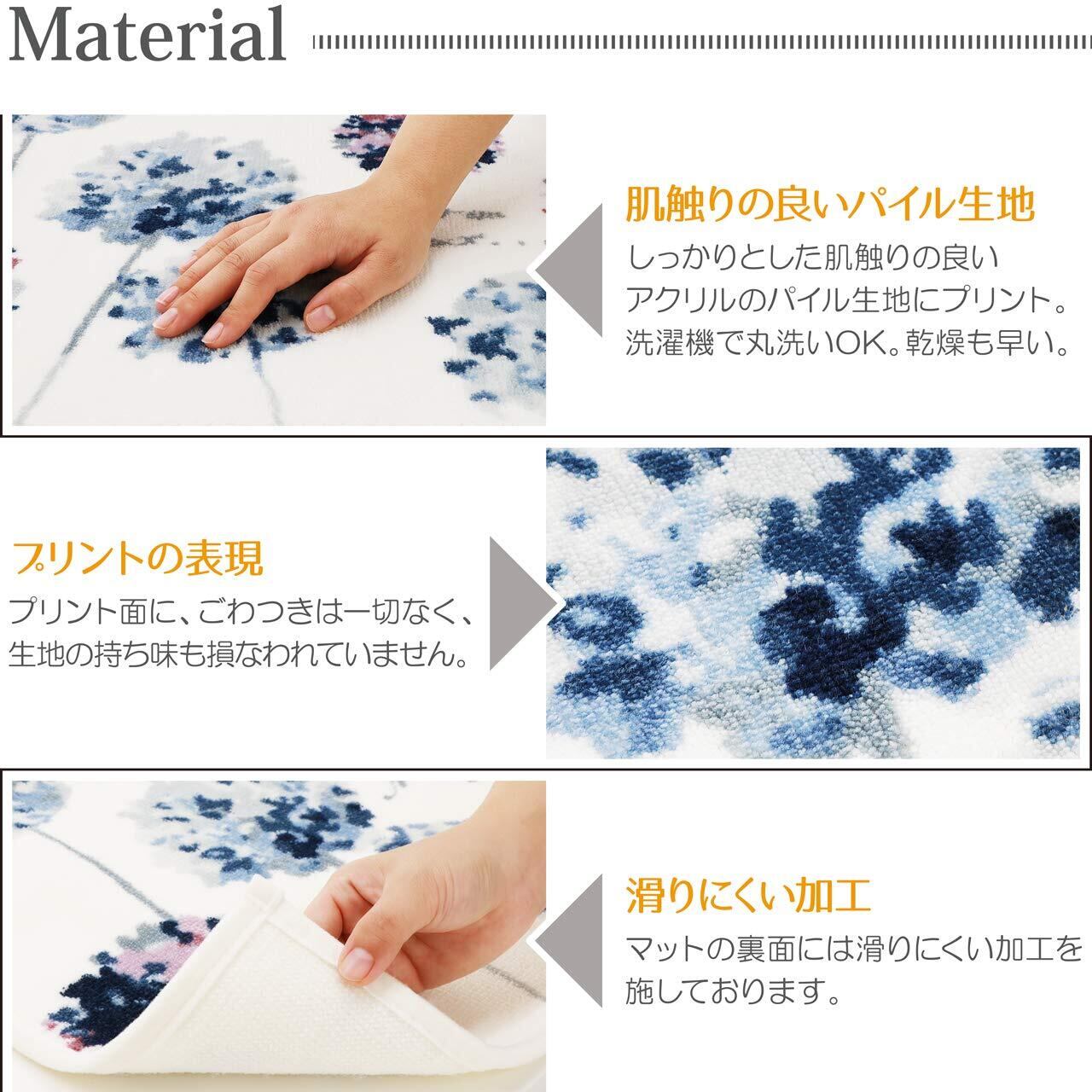 Material

肌触りの良いパイル生地

しっかりとした肌触りの良いアクリルのパイル生地にプリント。洗濯機で丸洗いOK。乾燥も早い。

プリントの表現

プリント面に、ごわつきは一切なく、生地の持ち味も損なわれていません。

滑りにくい加工

マットの裏面には滑りにくい加工を施しております。