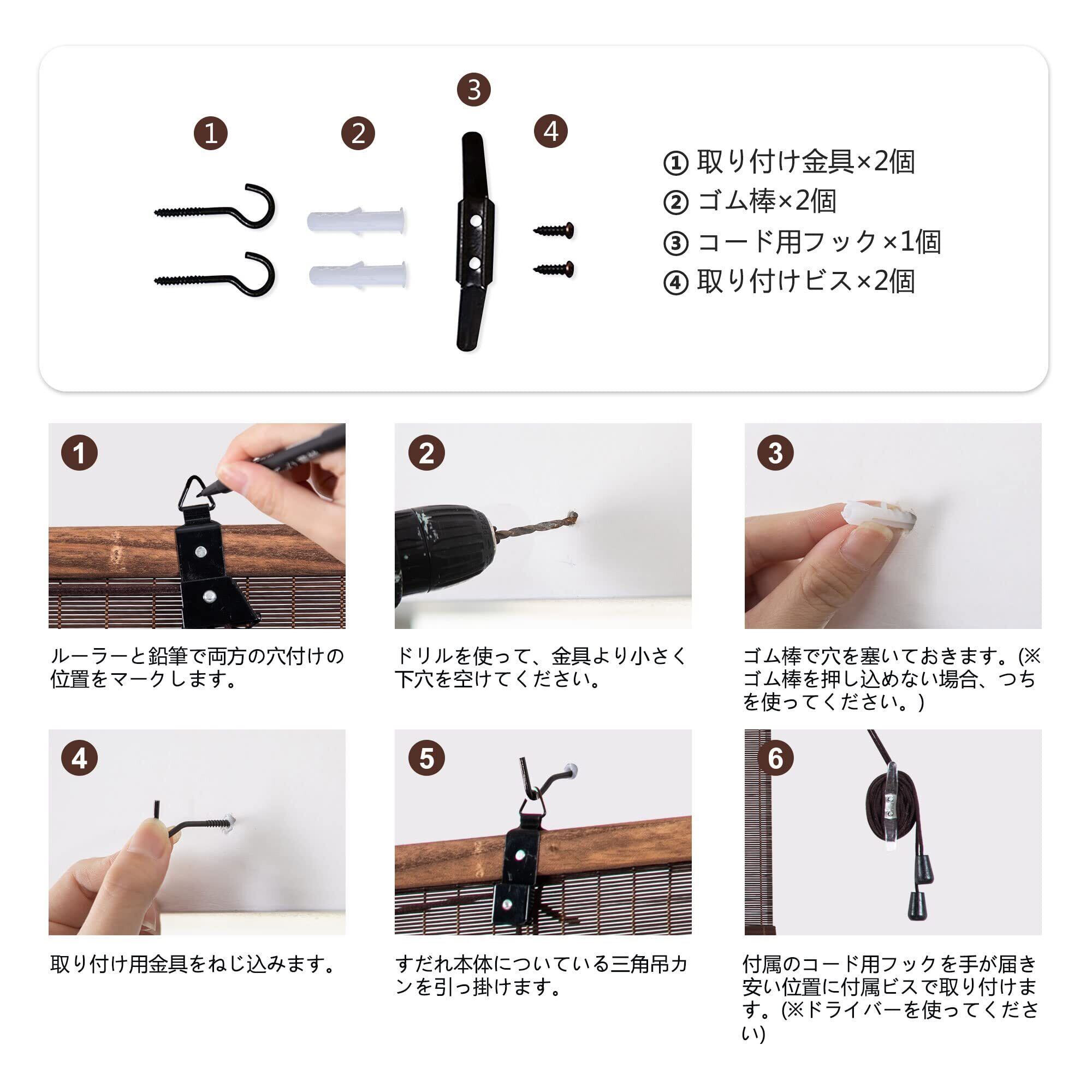 1 2 3 4

① 取り付け金具×2個
② ゴム棒×2個
③ コード用フック×1個
④ 取り付けビス×2個

1

ルーラーと鉛筆で両方の穴付けの位置をマークします。

2

ドリルを使って、金具より小さく下穴を空けてください。

3

ゴム棒で穴を塞いておきます。(※ゴム棒を押し込めない場合、つちを使ってください。)

4

取り付け用金具をねじ込みます。

5

すだれ本体についている三角吊カンを引っ掛けます。

6

付属のコード用フックを手が届き安い位置に付属ビスで取り付けます。(※ドライバーを使ってください)