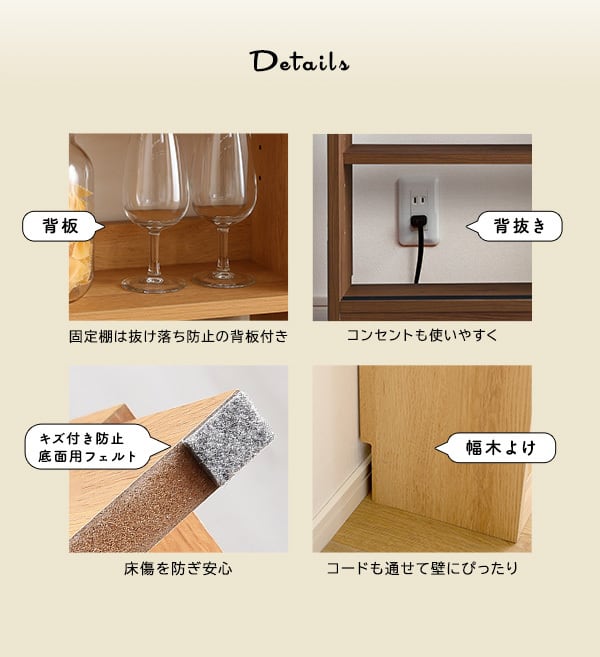 Details

背板

固定棚は抜け落ち防止の背板付き

背抜き

コンセントも使いやすく

キズ付き防止
底面用フェルト

床傷を防ぎ安心

幅木よけ

コードも通せて壁にぴったり