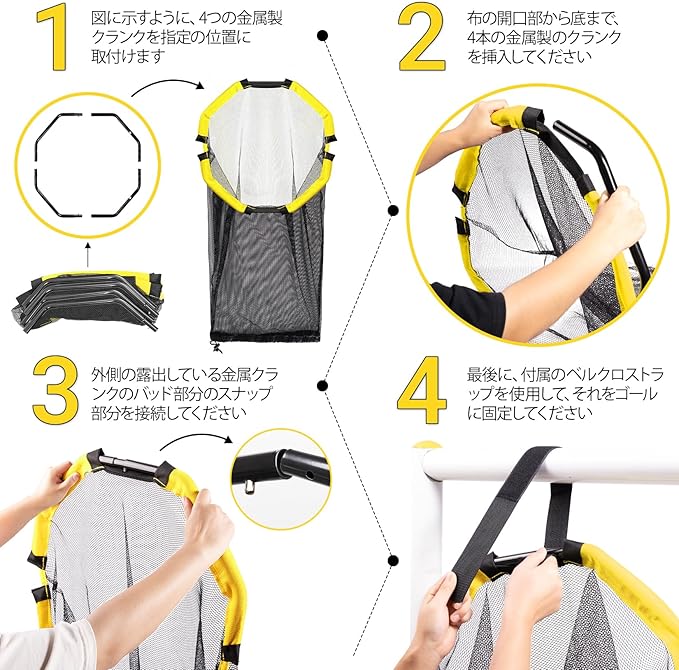 1

図に示すように、4つの金属製クランクを指定の位置に取付けます

2

布の開口部から底まで、4本の金属製のクランクを挿入してください

3

外側の露出している金属クランクのバッド部分のスナップ部分を接続してください

4

最後に、付属のベルクロストラップを使用して、それをゴールに固定してください