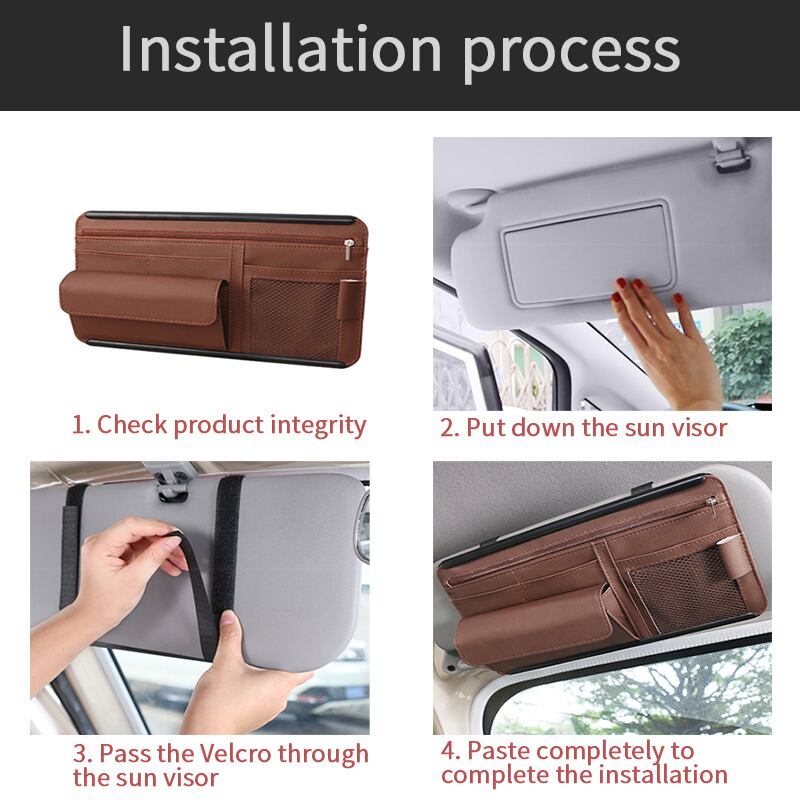 Installation process

1. Check product integrity

2. Put down the sun visor

3. Pass the Velcro through the sun visor

4. Paste completely to complete the installation