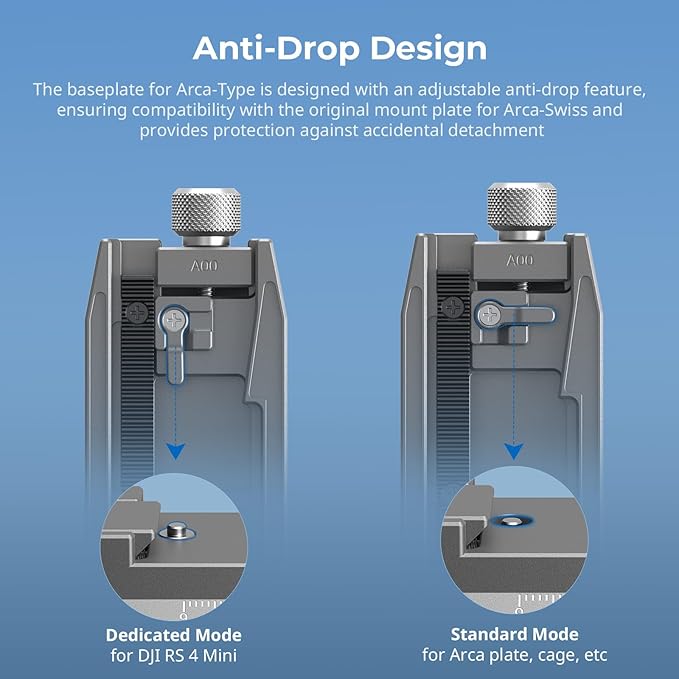 Anti-Drop Design

The baseplate for Arca-Type is designed with an adjustable anti-drop feature, ensuring compatibility with the original mount plate for Arca-Swiss and provides protection against accidental detachment

A00

A00

Dedicated Mode
for DJI RS 4 Mini

Standard Mode
for Arca plate, cage, etc