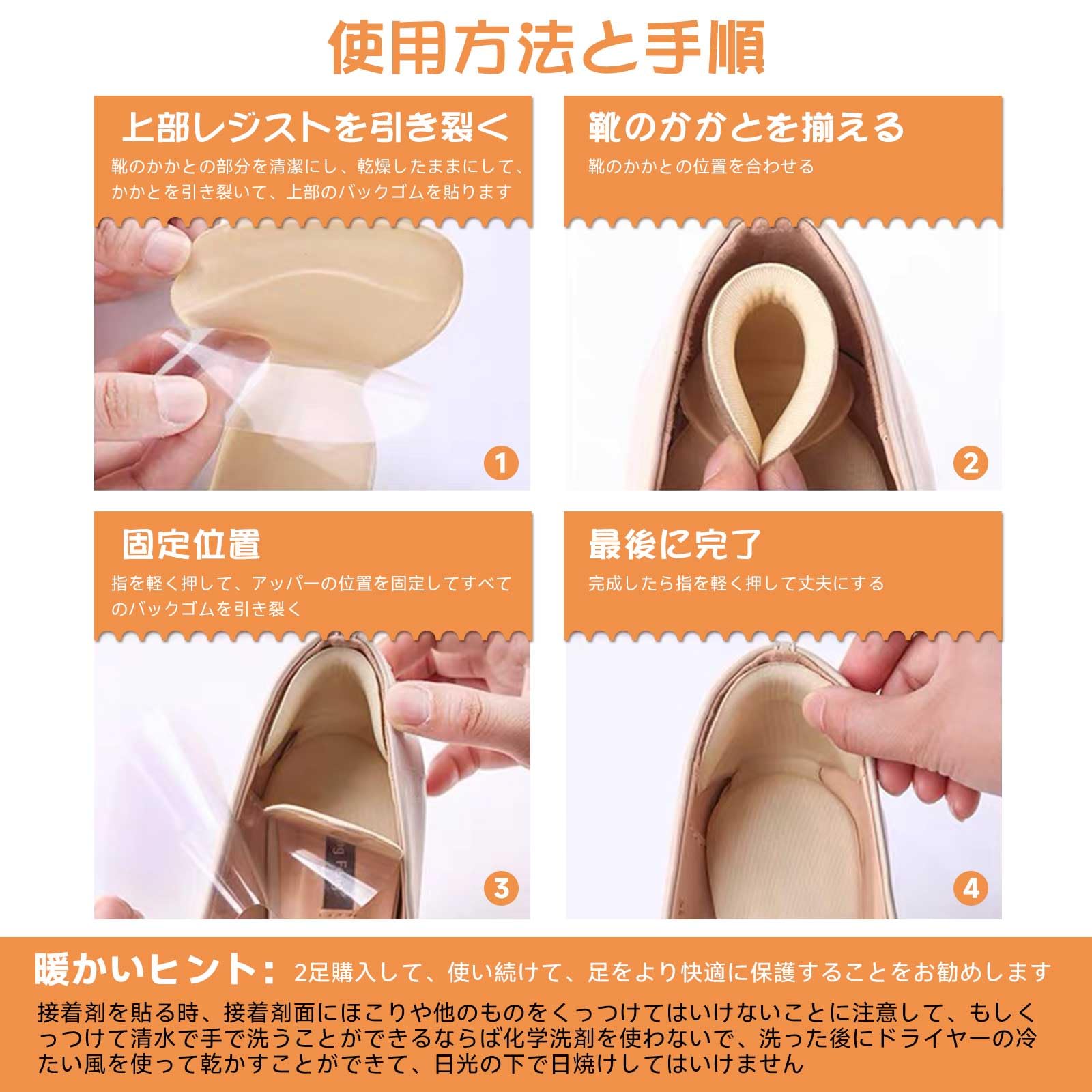 使用方法と手順

上部レジストを引き裂く

靴のかかとの部分を清潔にし、乾燥したままにして、かかとを引き裂いて、上部のバックゴムを貼ります

1

靴のかかとを揃える

靴のかかとの位置を合わせる

2

固定位置

指を軽く押して、アッパーの位置を固定してすべてのバックゴムを引き裂く

3

最後に完了

完成したら指を軽く押して丈夫にする

4

暖かいヒント：2足購入して、使い続けて、足をより快適に保護することをお勧めします

接着剤を貼る時、接着剤面にほこりや他のものをくっつけてはいけないことに注意して、もしくっつけて清水で手で洗うことができるならば化学洗剤を使わないで、洗った後にドライヤーの冷たい風を使って乾かすことができて、日光の下で日焼けしてはいけません