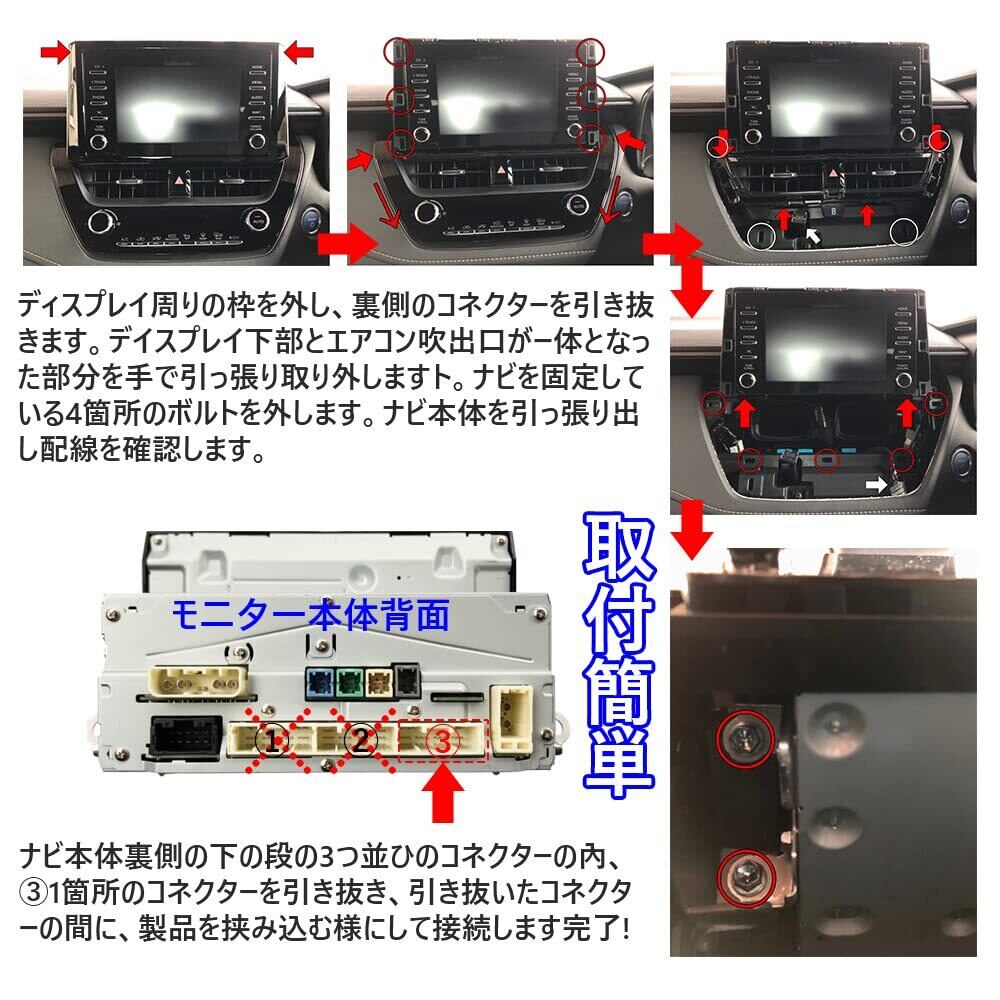 ディスプレイ周りの枠を外し、裏側のコネクターを引き抜きます。デイスプレイ下部とエアコン吹出口がー体となった部分を手で引っ張り取り外しますト。ナビを固定している4箇所のボルトを外します。ナビ本体を引っ張り出し配線を確認します。

取付簡単

モニター本体背面

①

②

③

ナビ本体裏側の下の段の3つ並ひのコネクターの内、③1箇所のコネクターを引き抜き、引き抜いたコネクターの間に、製品を挟み込む様にして接続します完了!